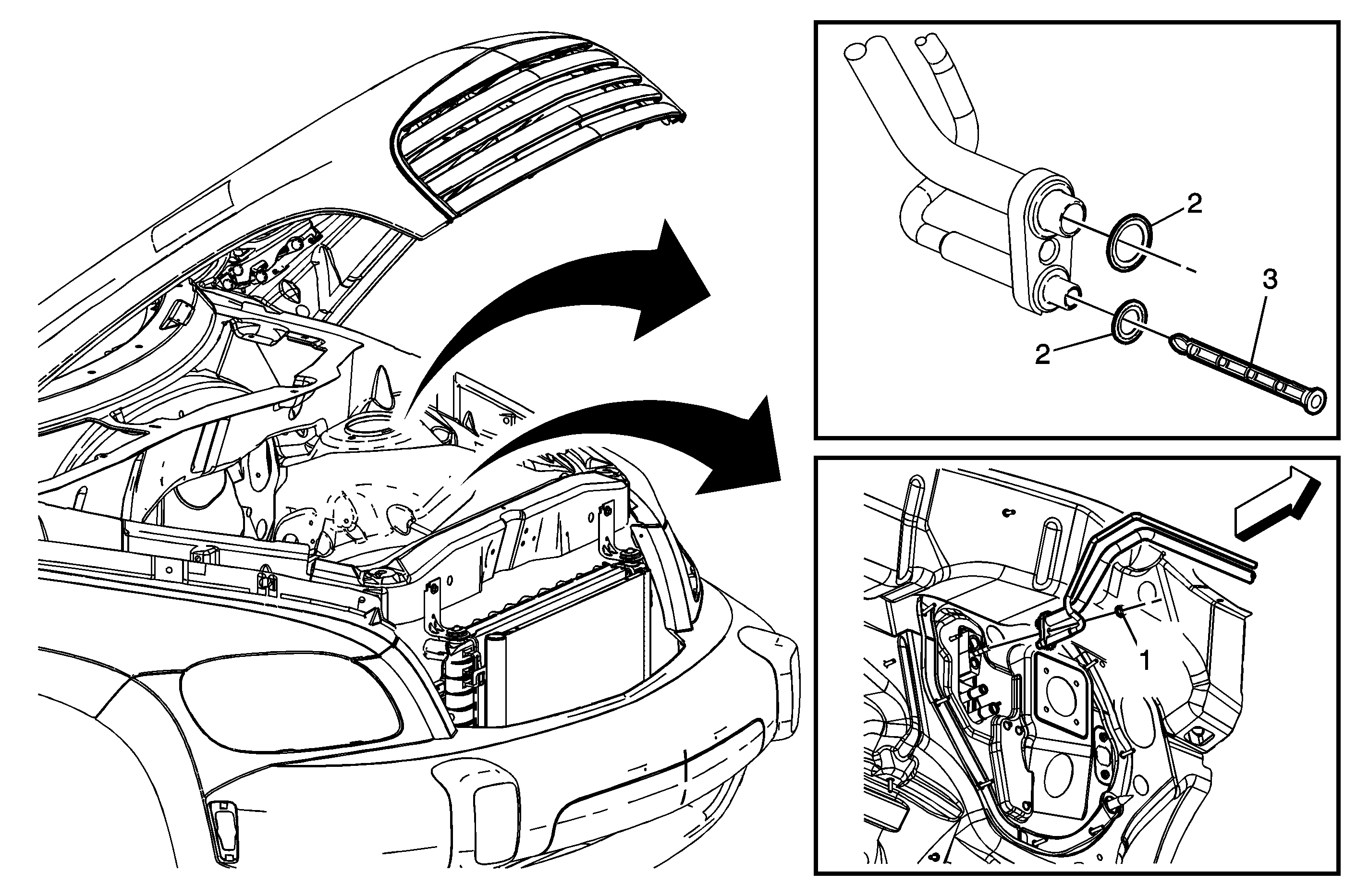 2
3
2
1