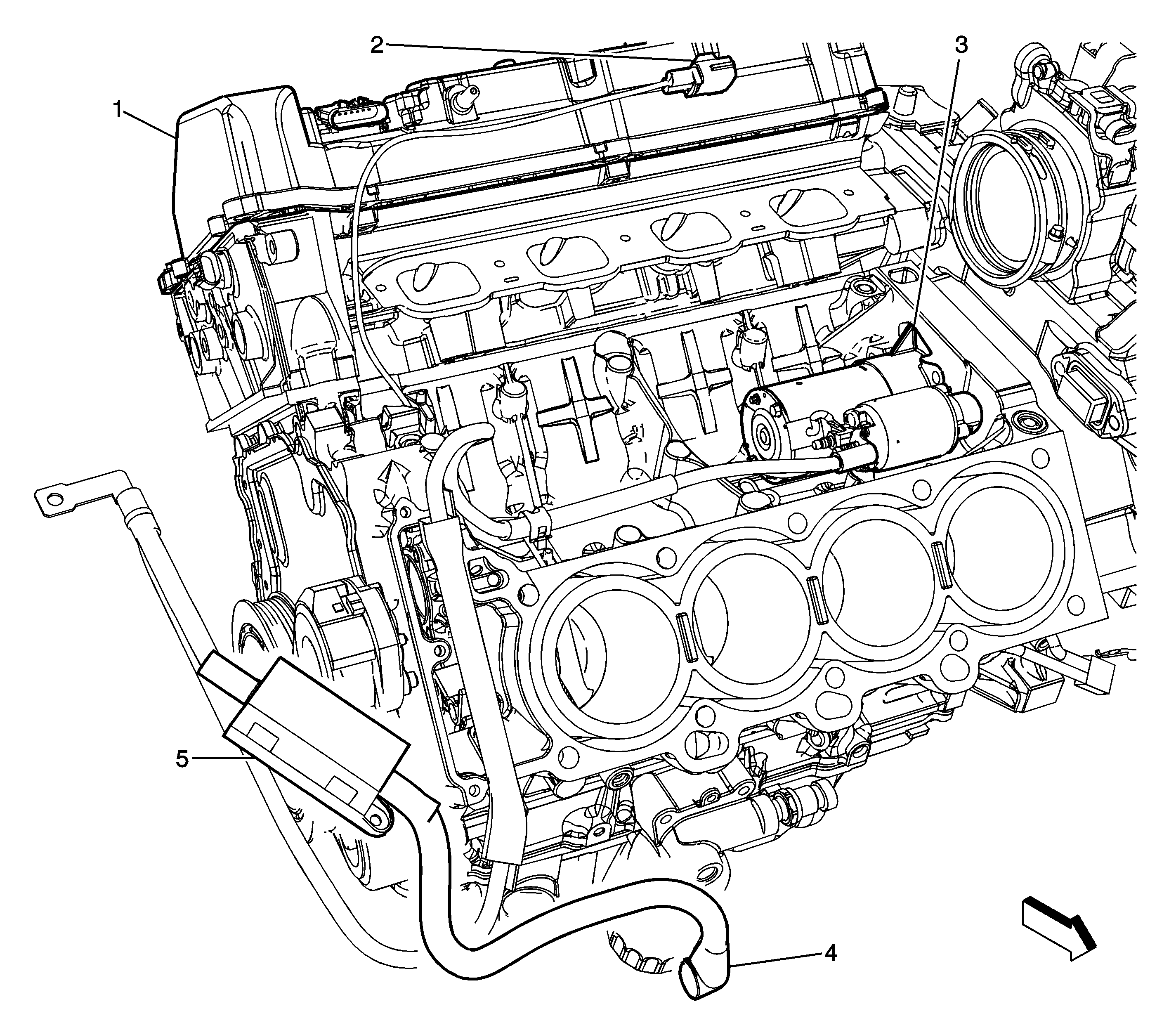 2
3
1
5
4