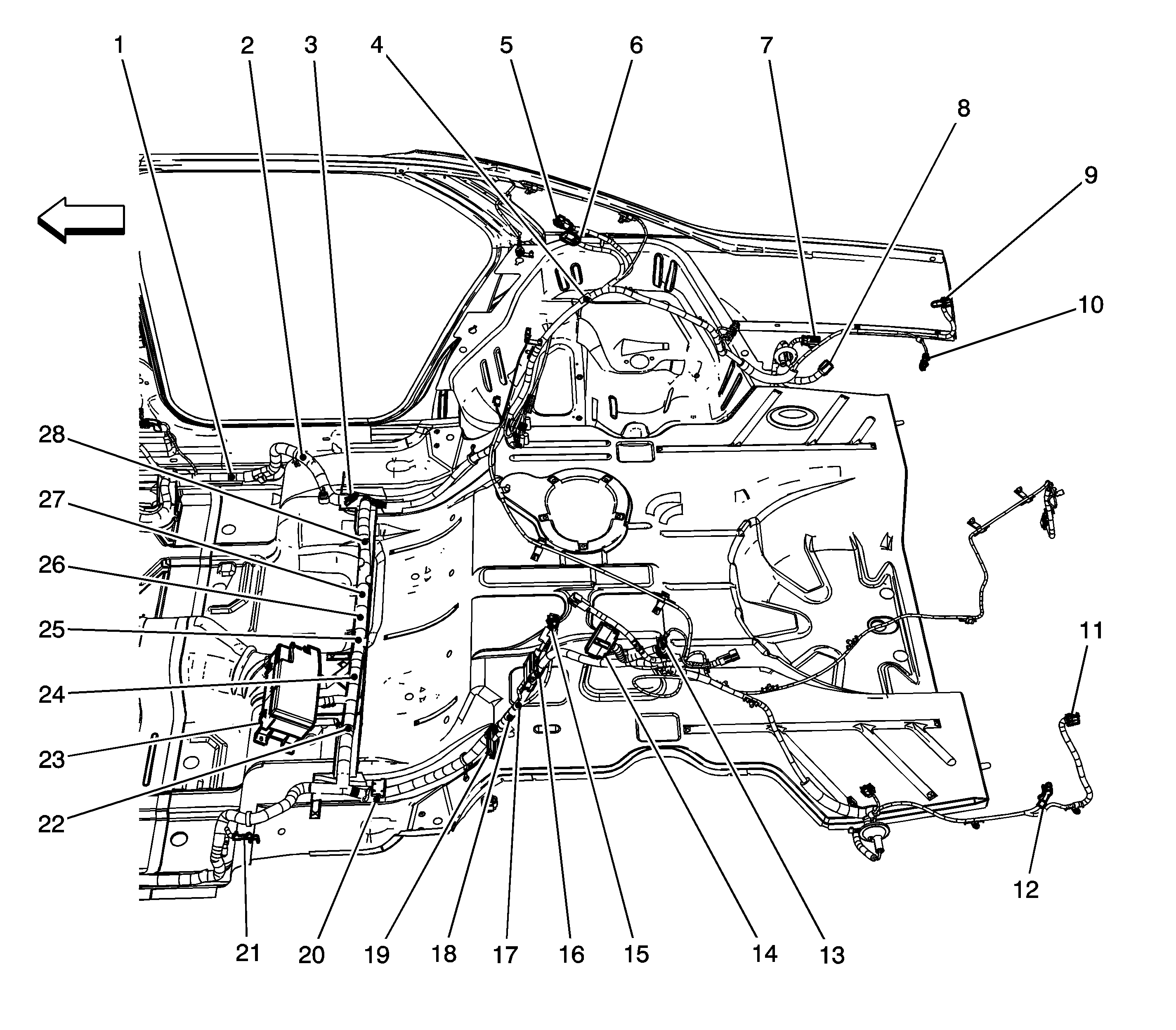 1 2 3 4 5 6 7 8 9 10

28
27
26
25
24
23
22

11
12

21 20 19 18 17 16 15 14 13