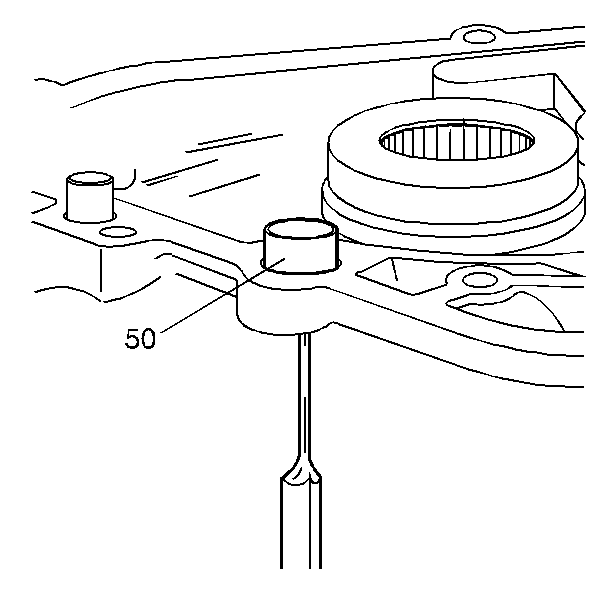 50