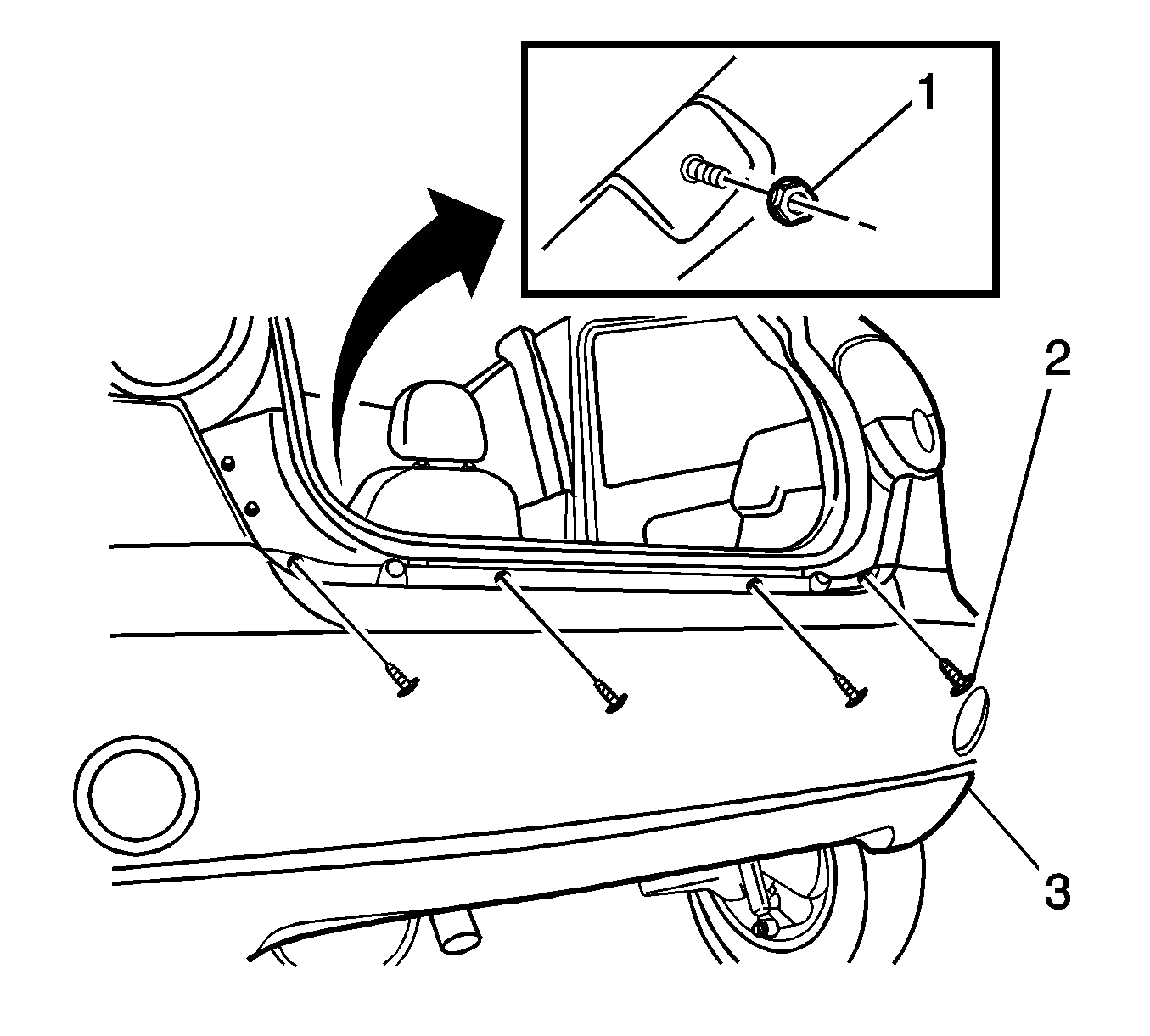 1
2
3