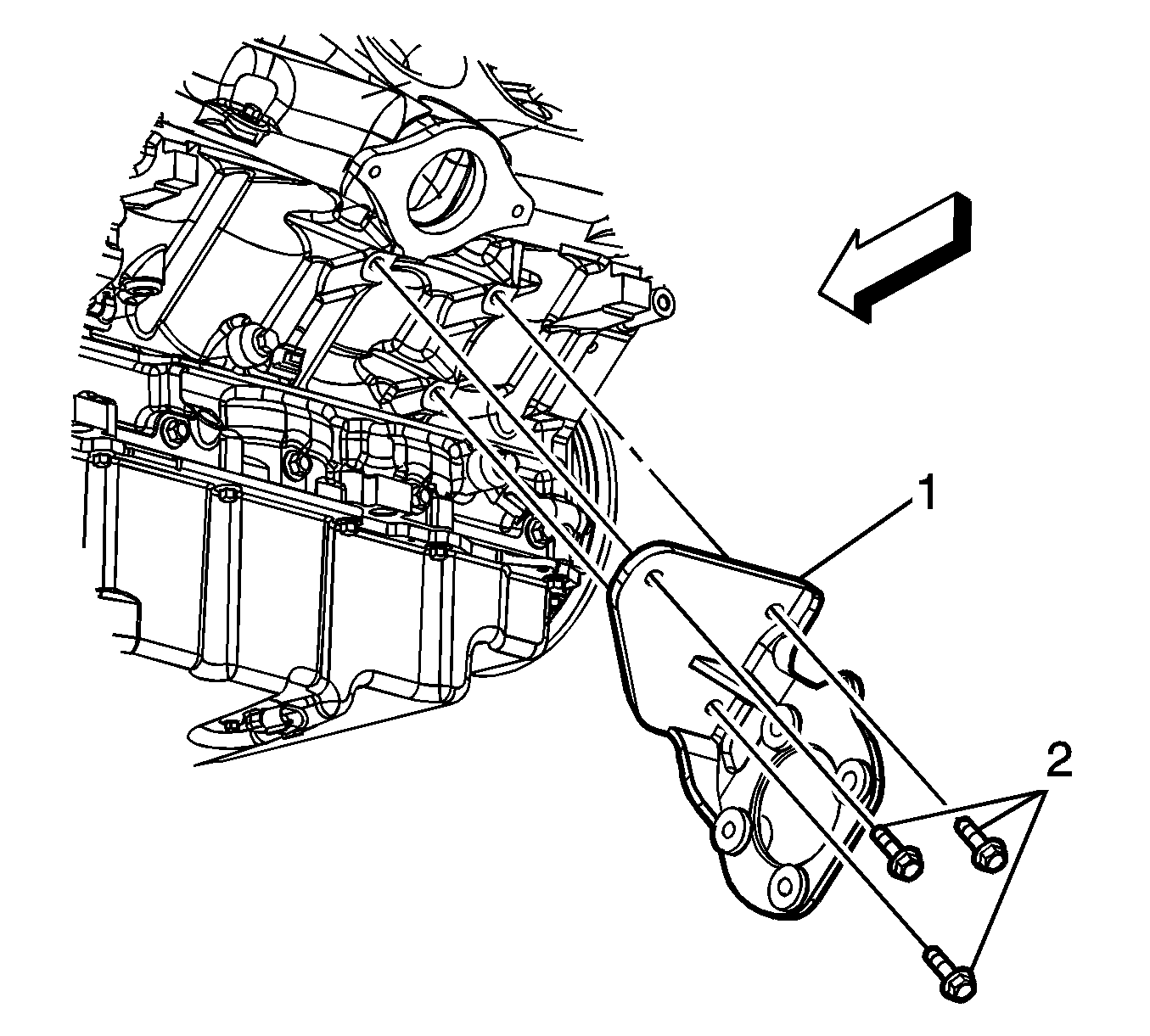 1
2