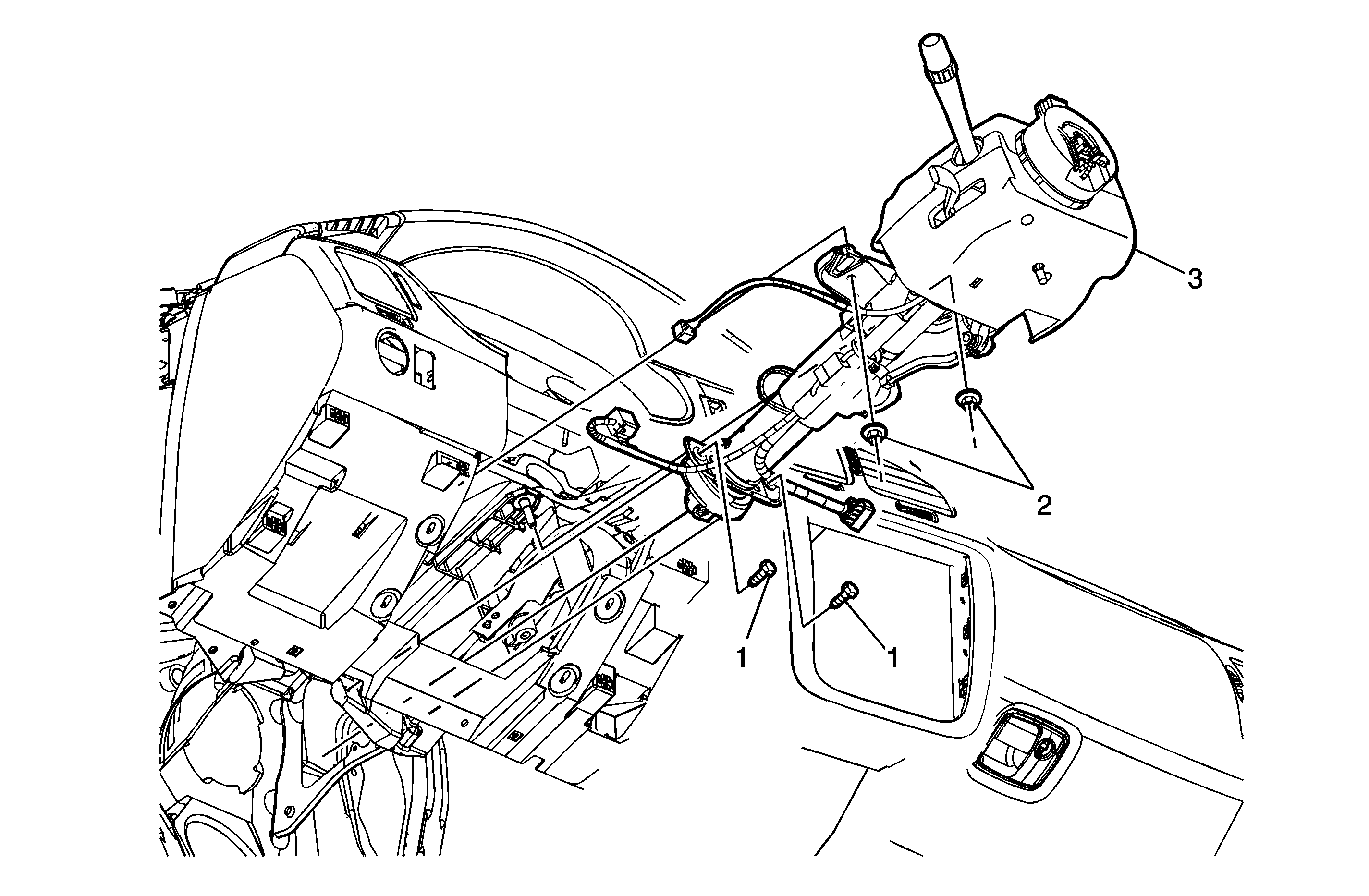 3

2

1

1