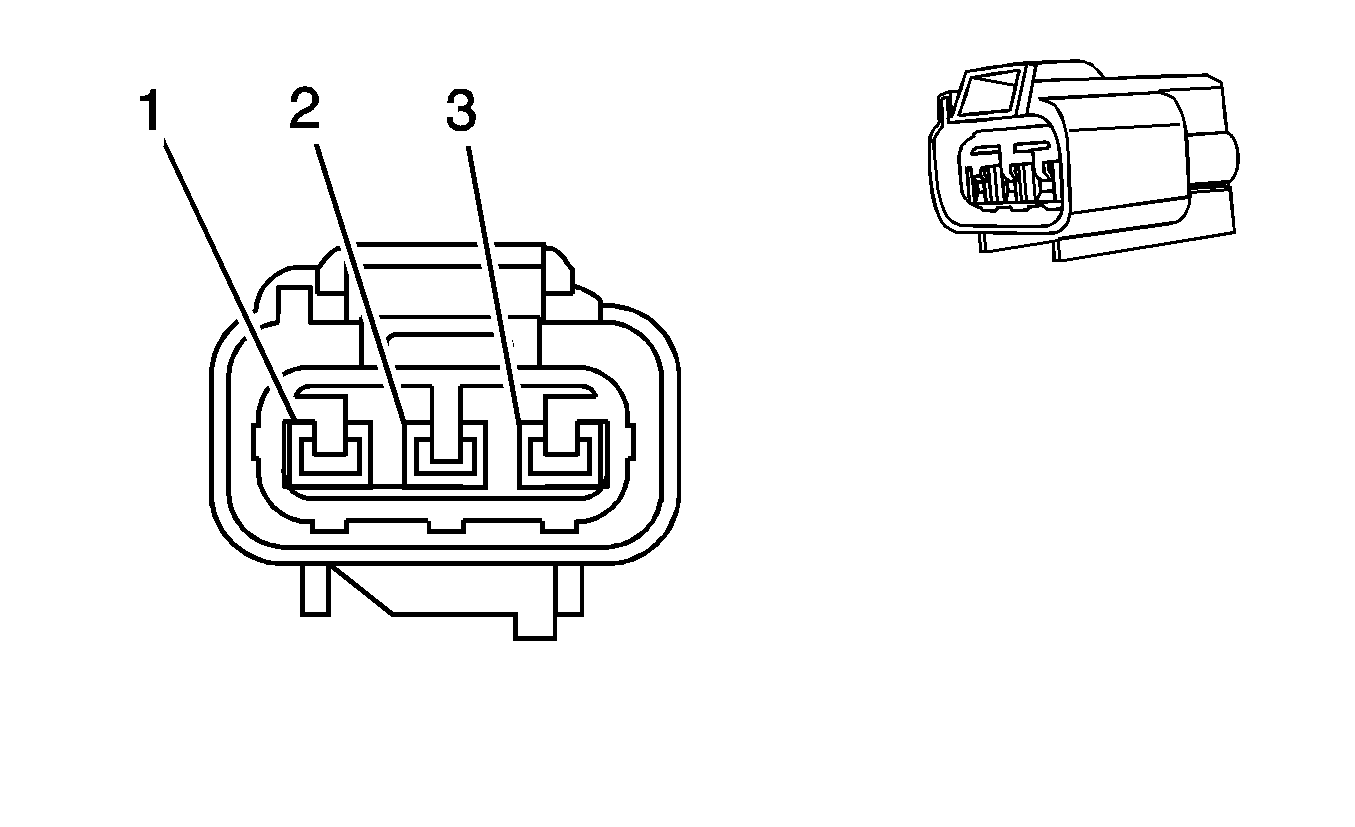 1
2
3