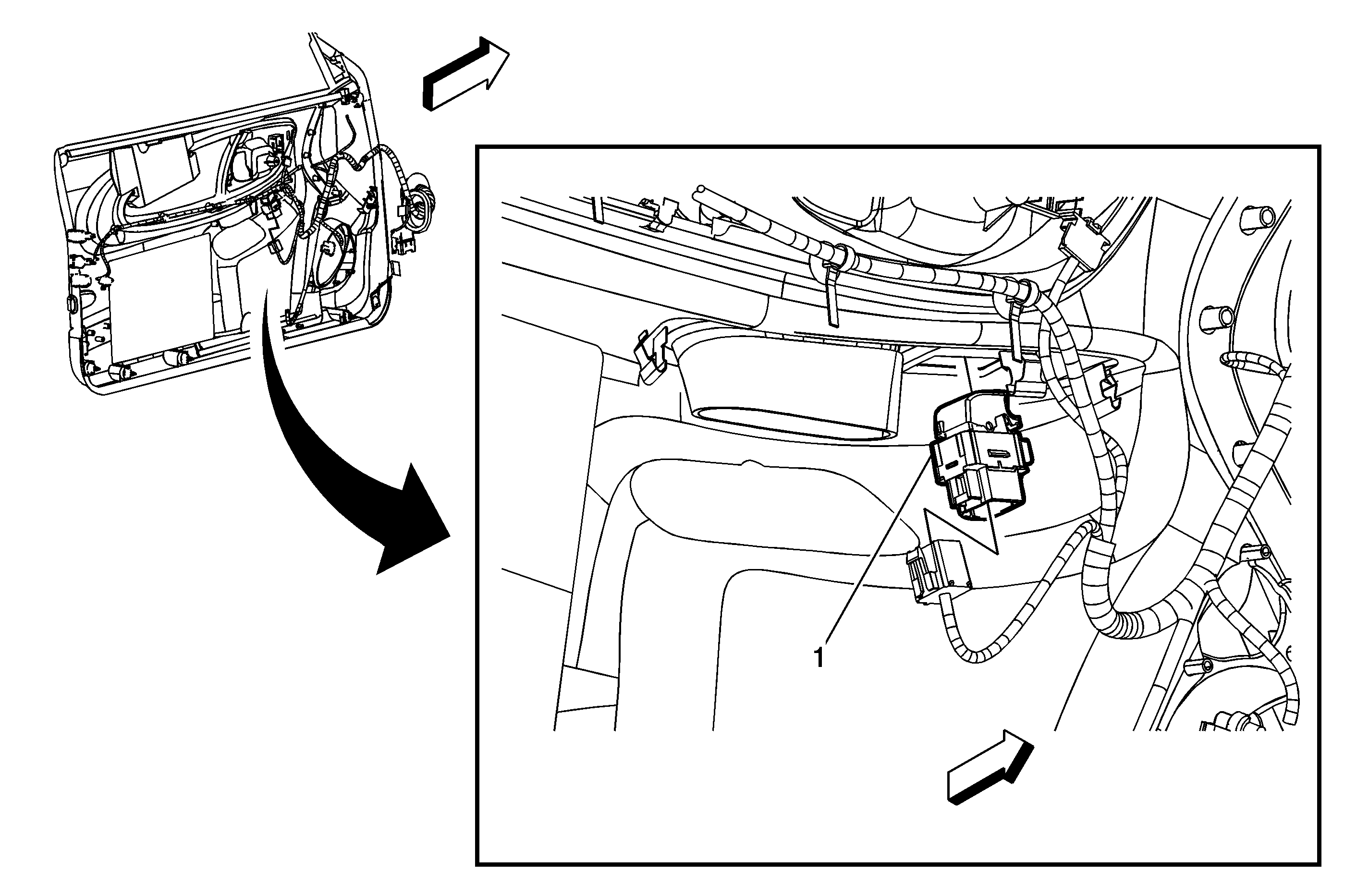 1