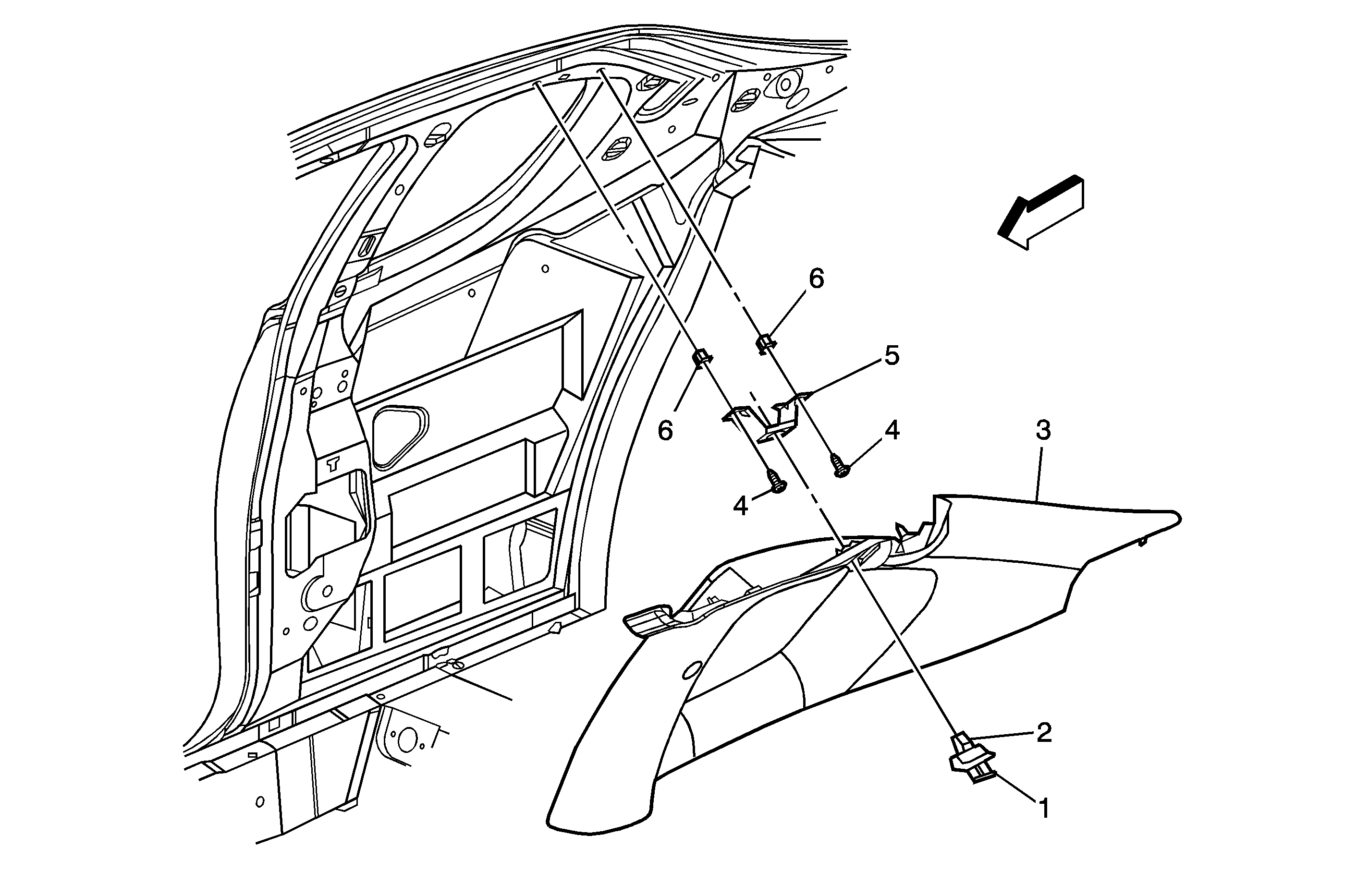 6
5
6
4
3
4
2
1