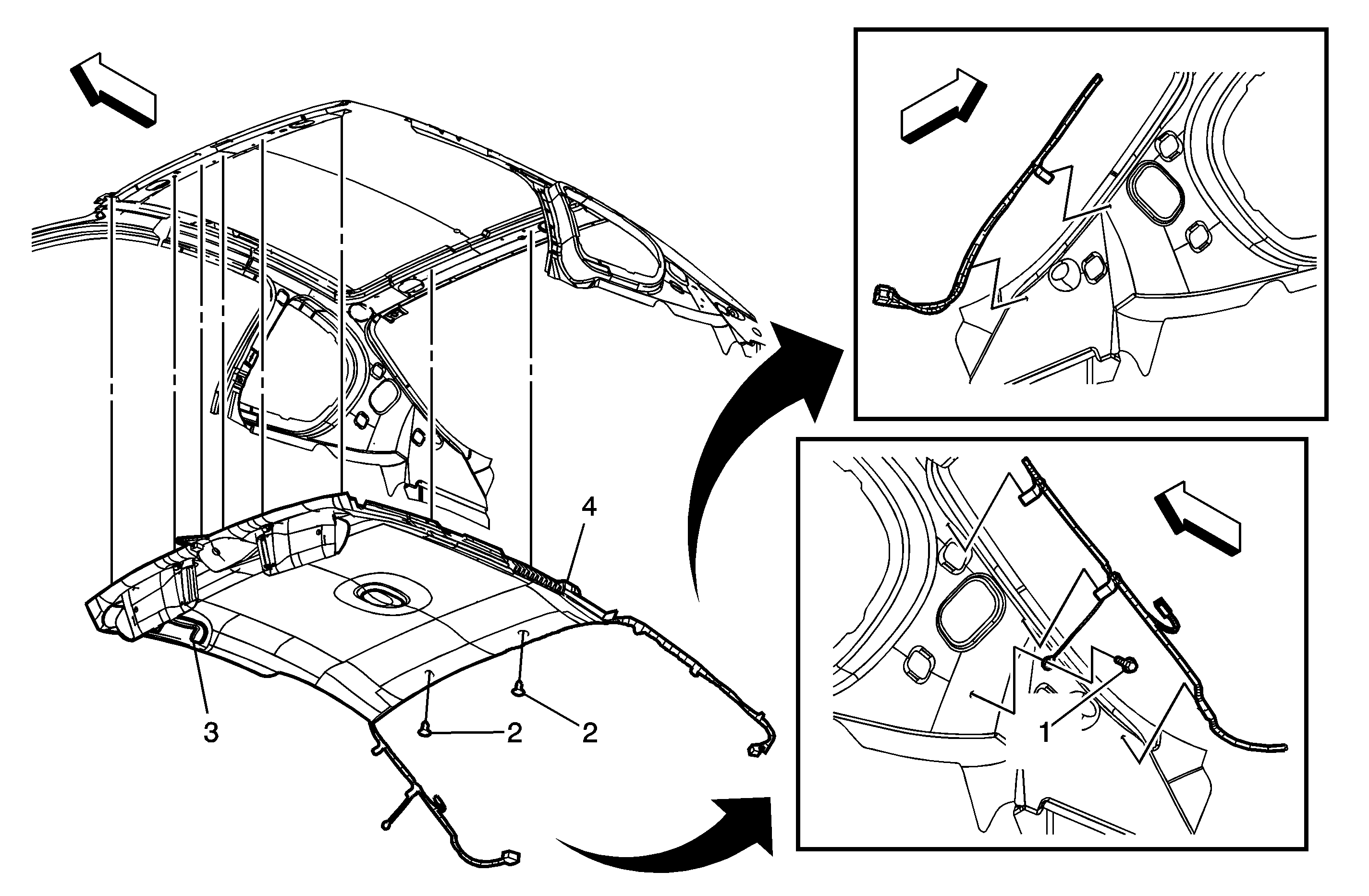 4
3
2
2
1