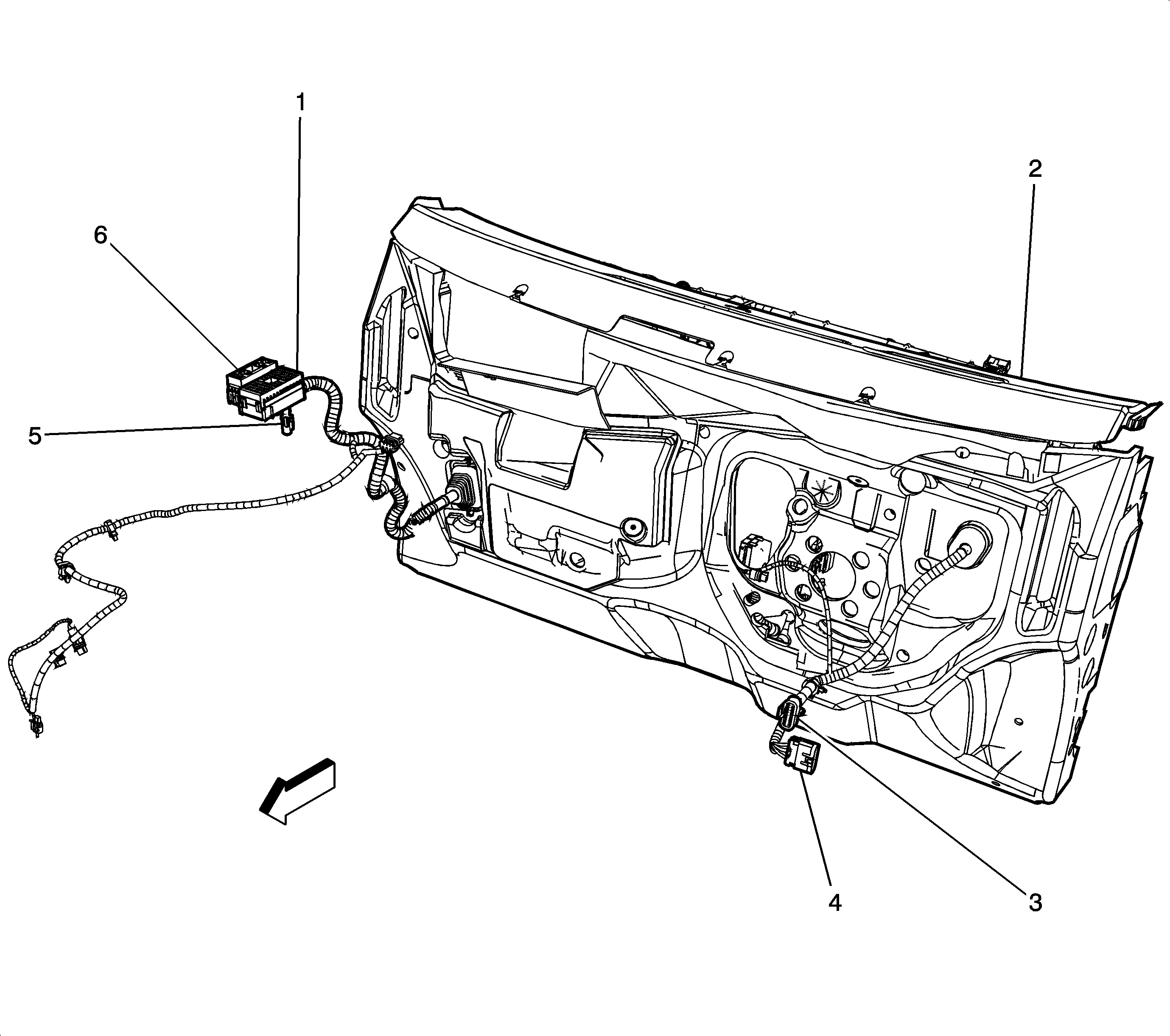 1
2
6
5
4
3