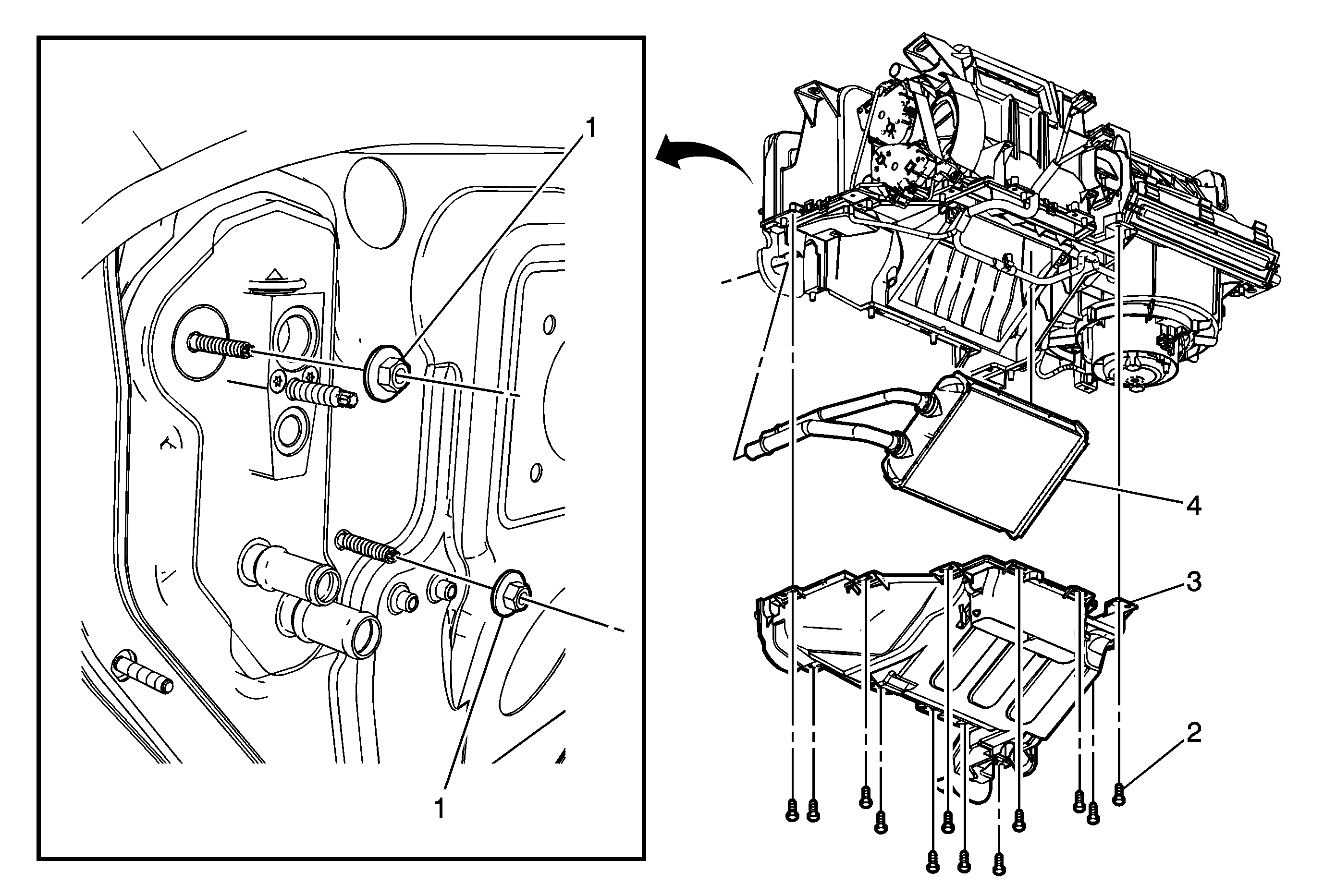 1
1
4
3
2