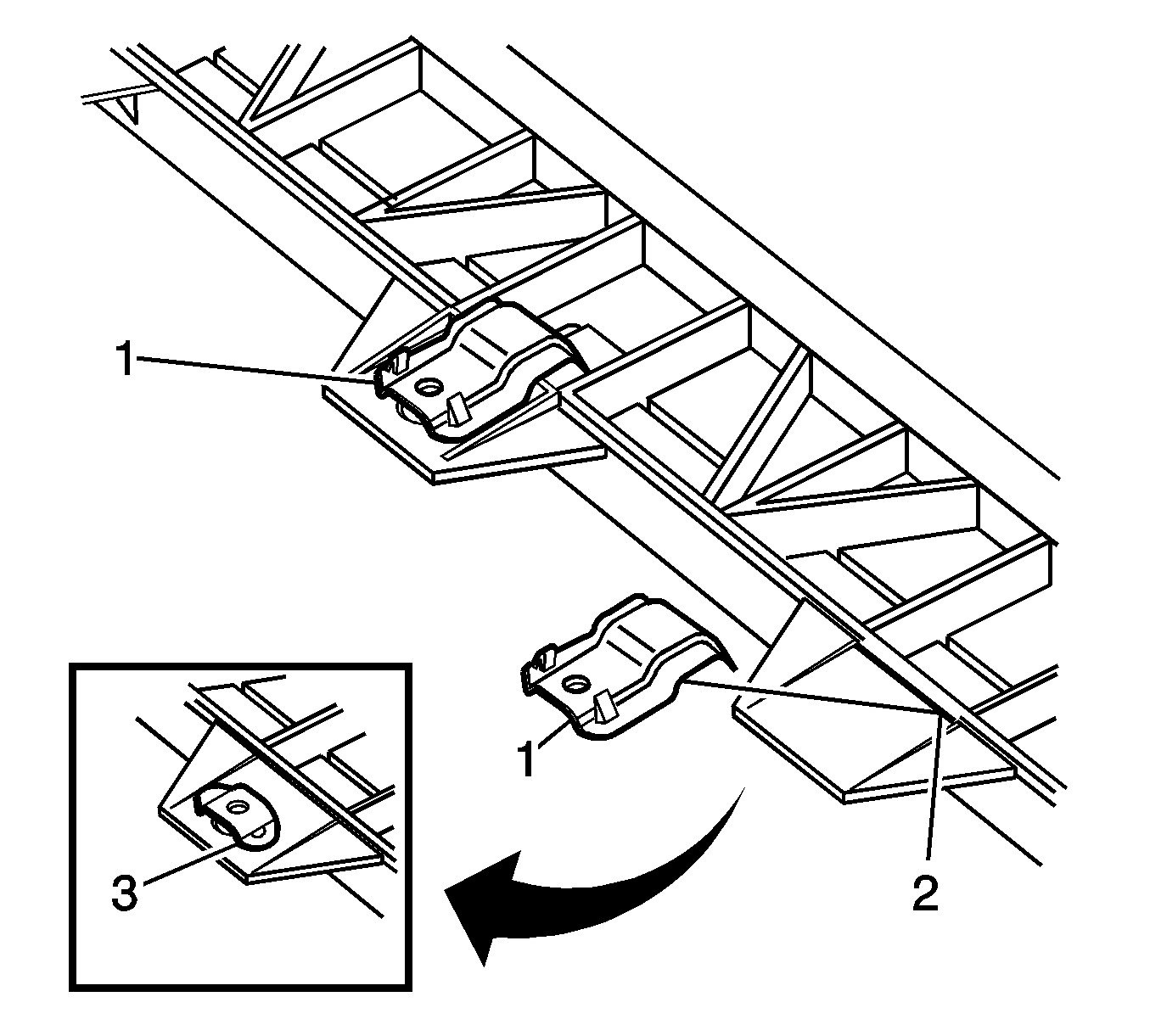 1
1
2
3