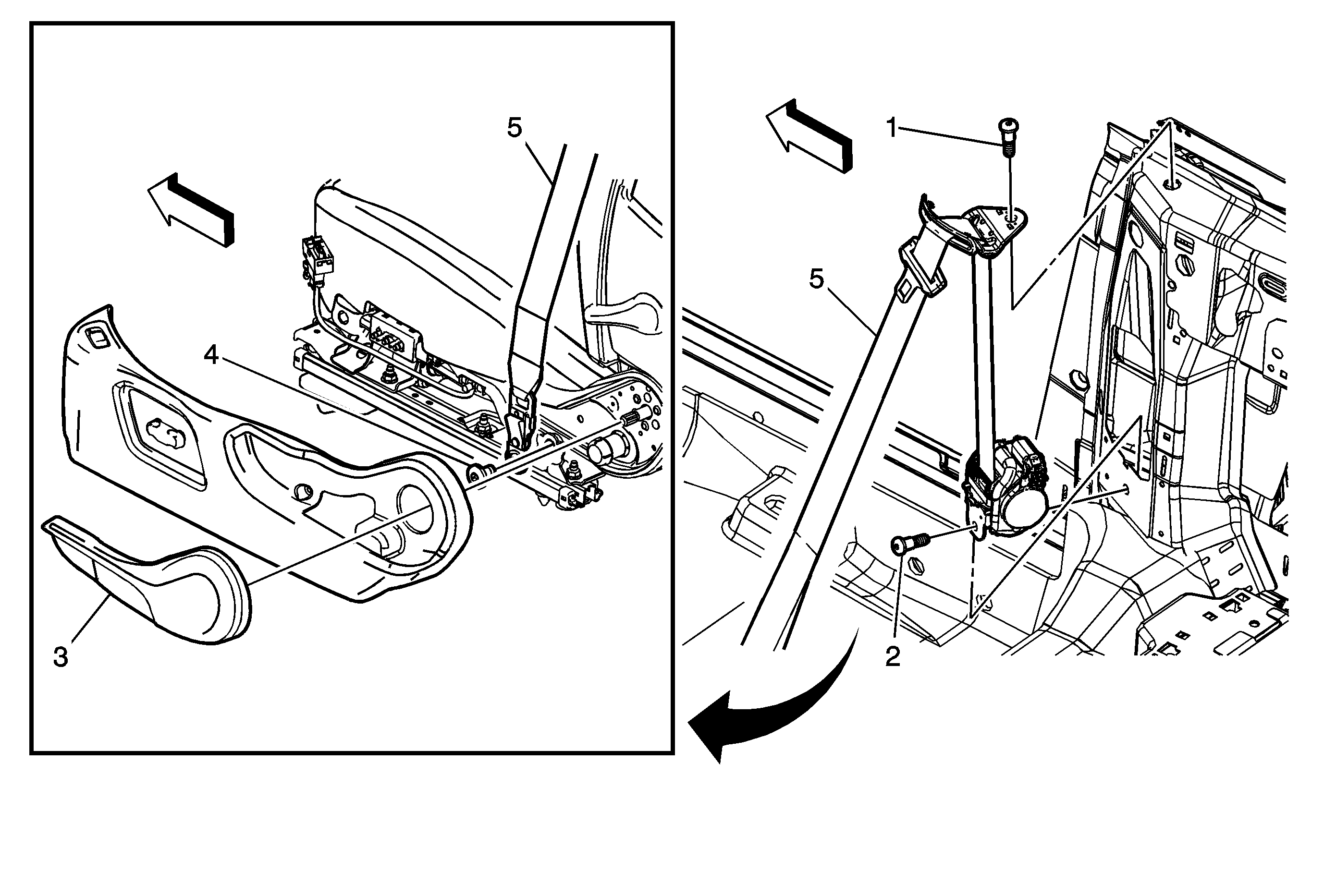 5
4
3
1
5
2