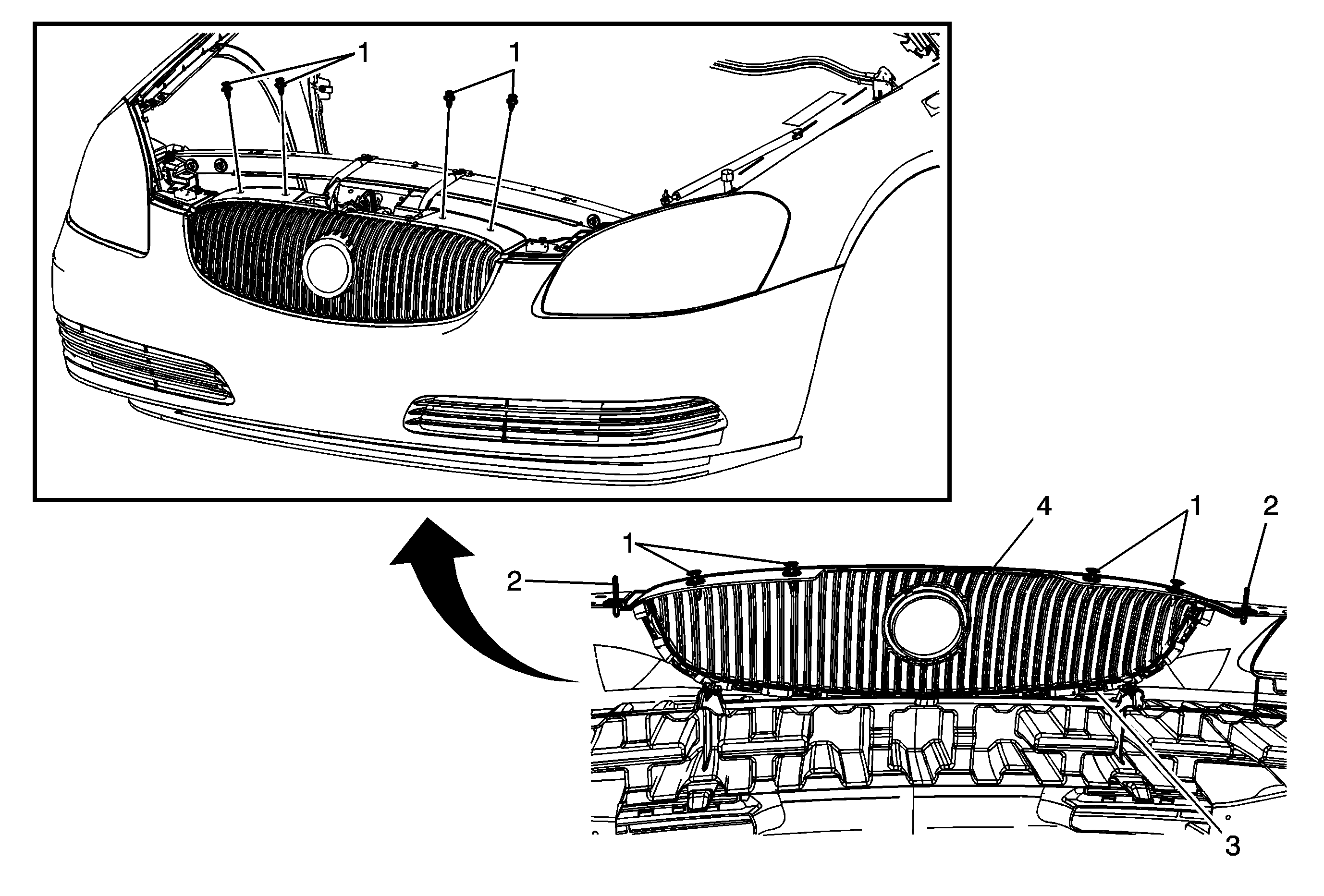 1
1
4
1
2
1
2
3