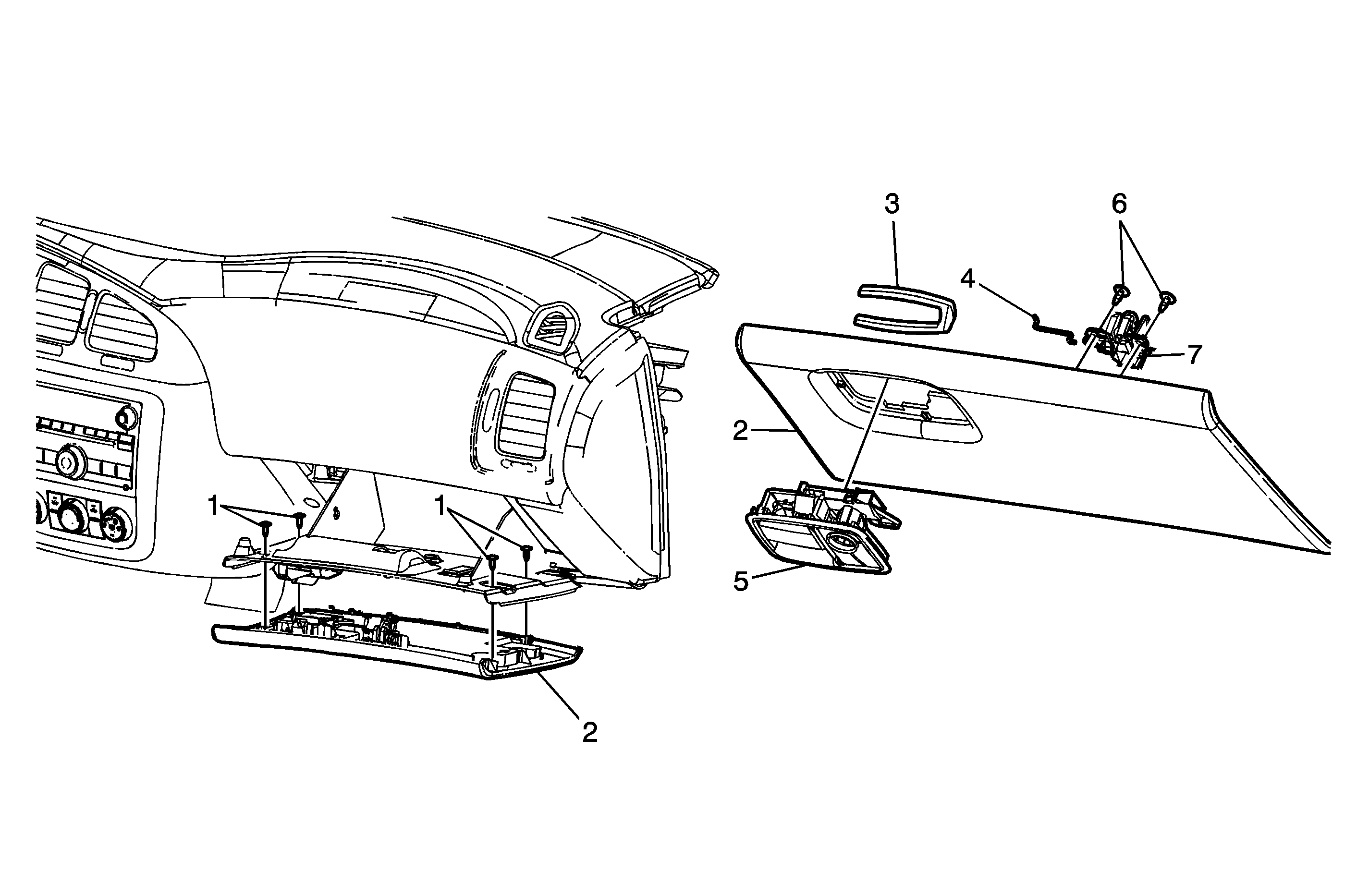 3
6
4
7
2
1
1
5
2