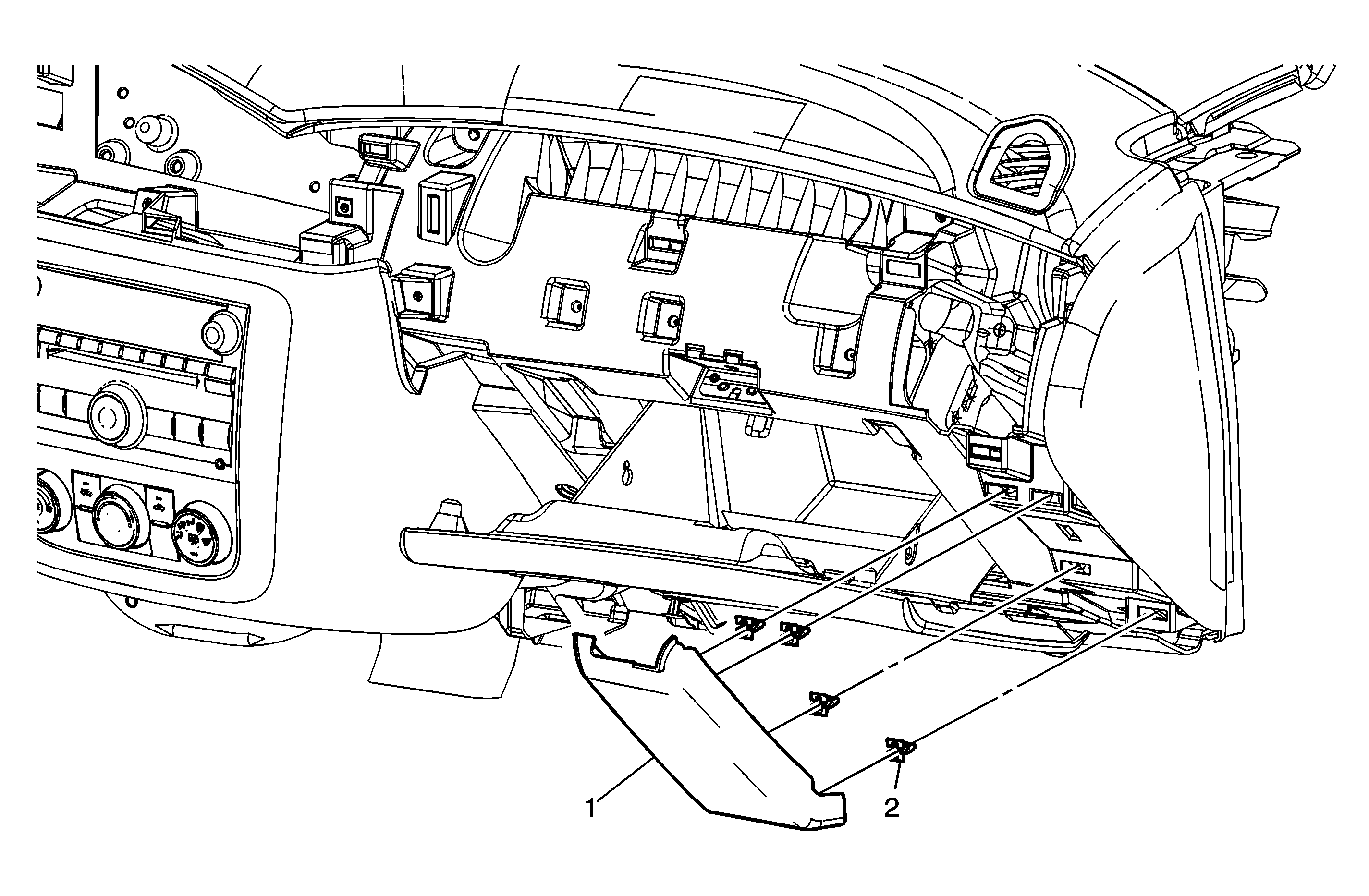 1

2