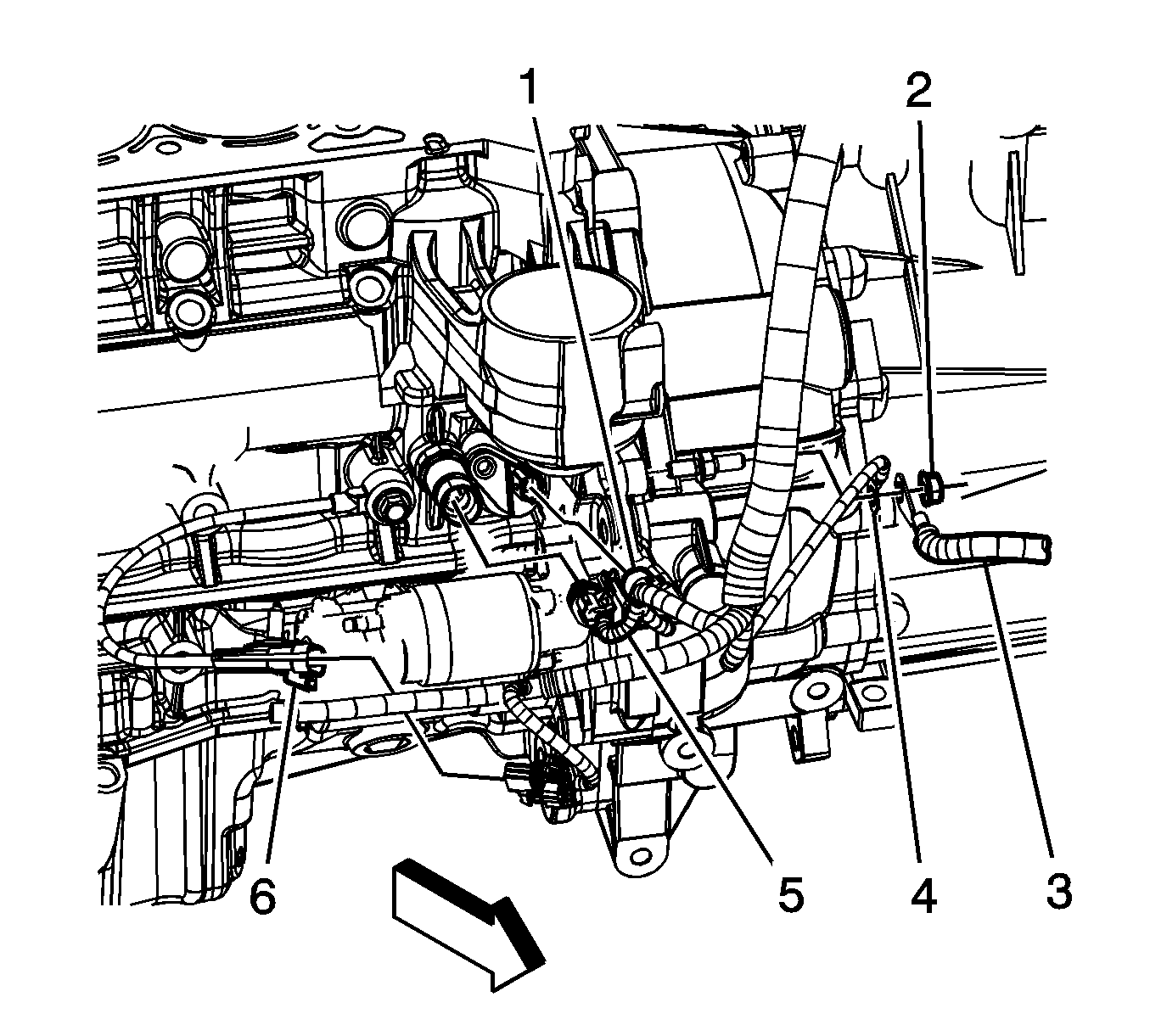 1
2
6
5
4
3