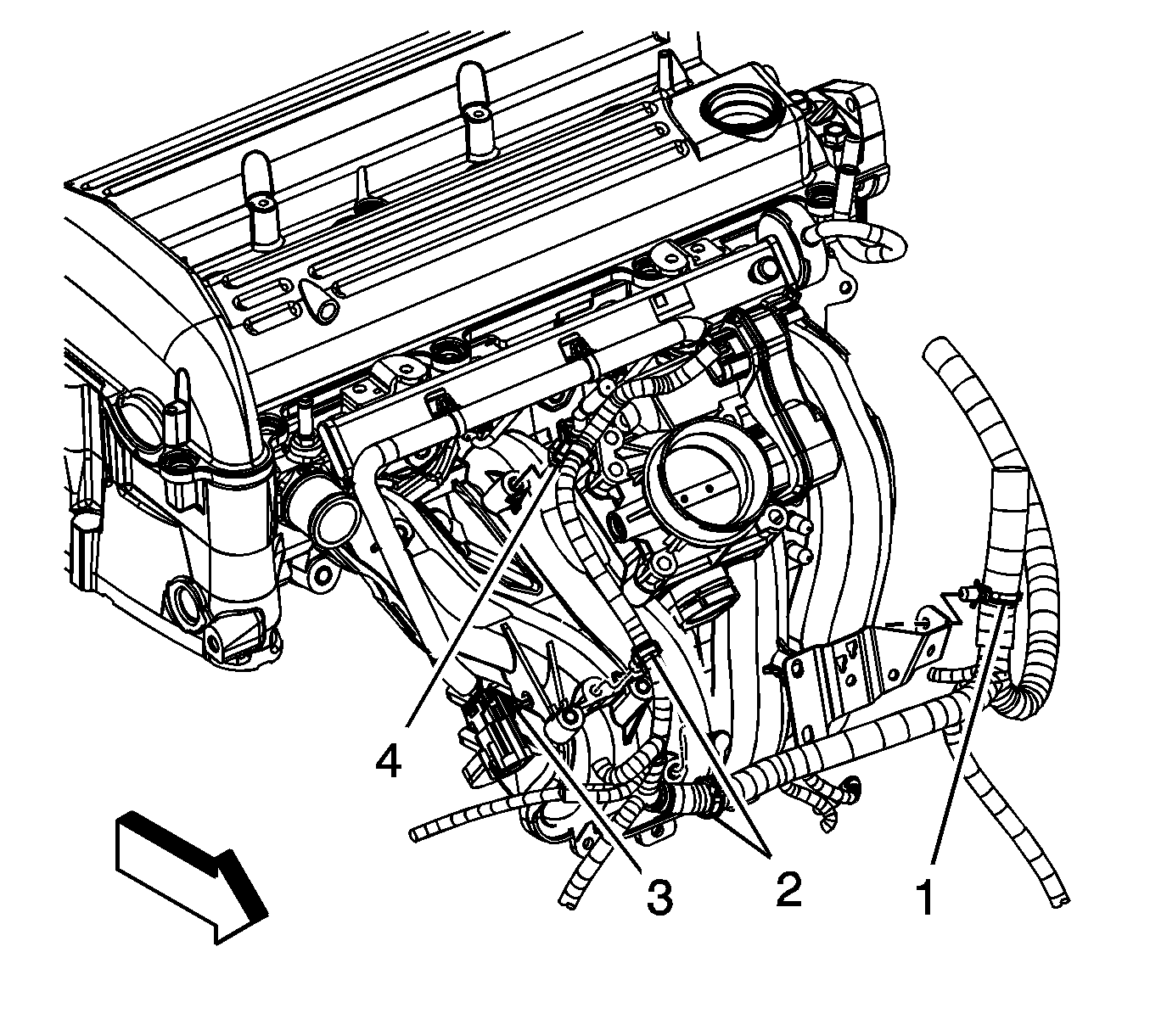 4
3
2
1