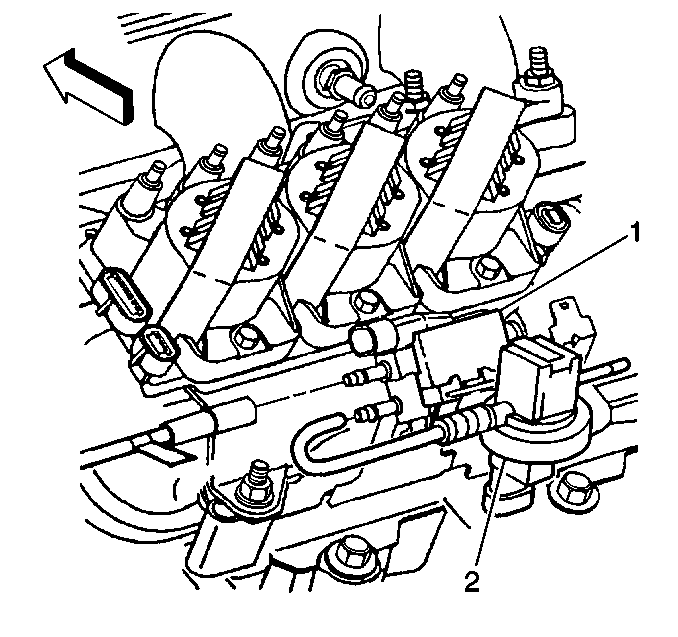 1
2