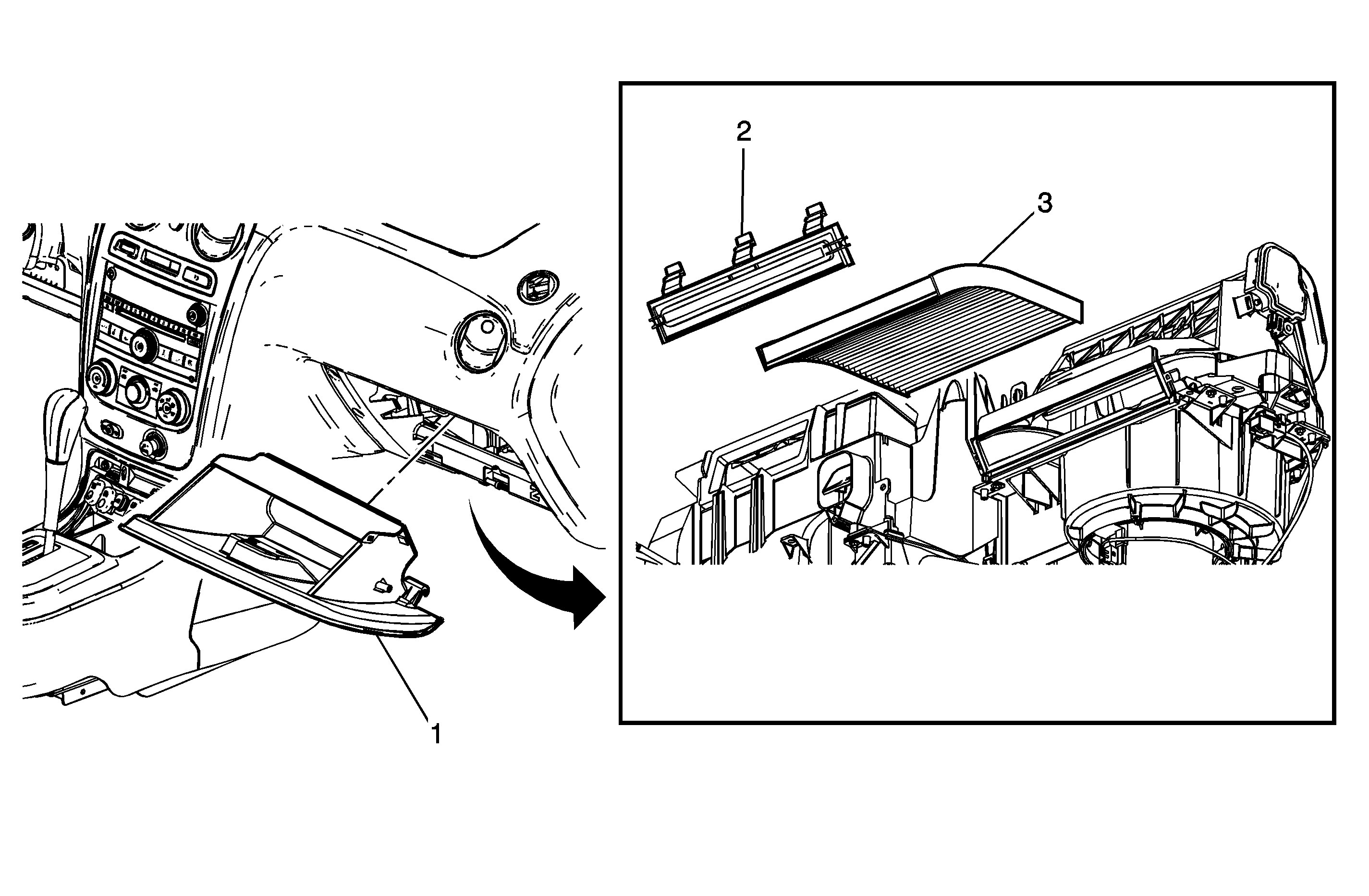 2

3

1