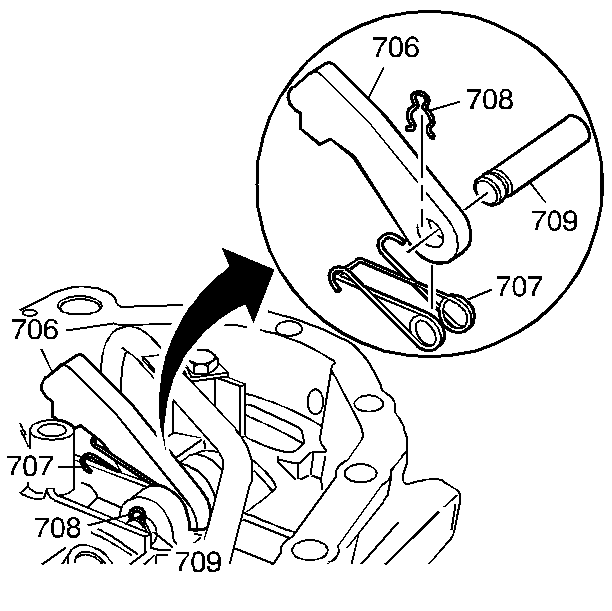 706
708
709
707
706
707
708
709