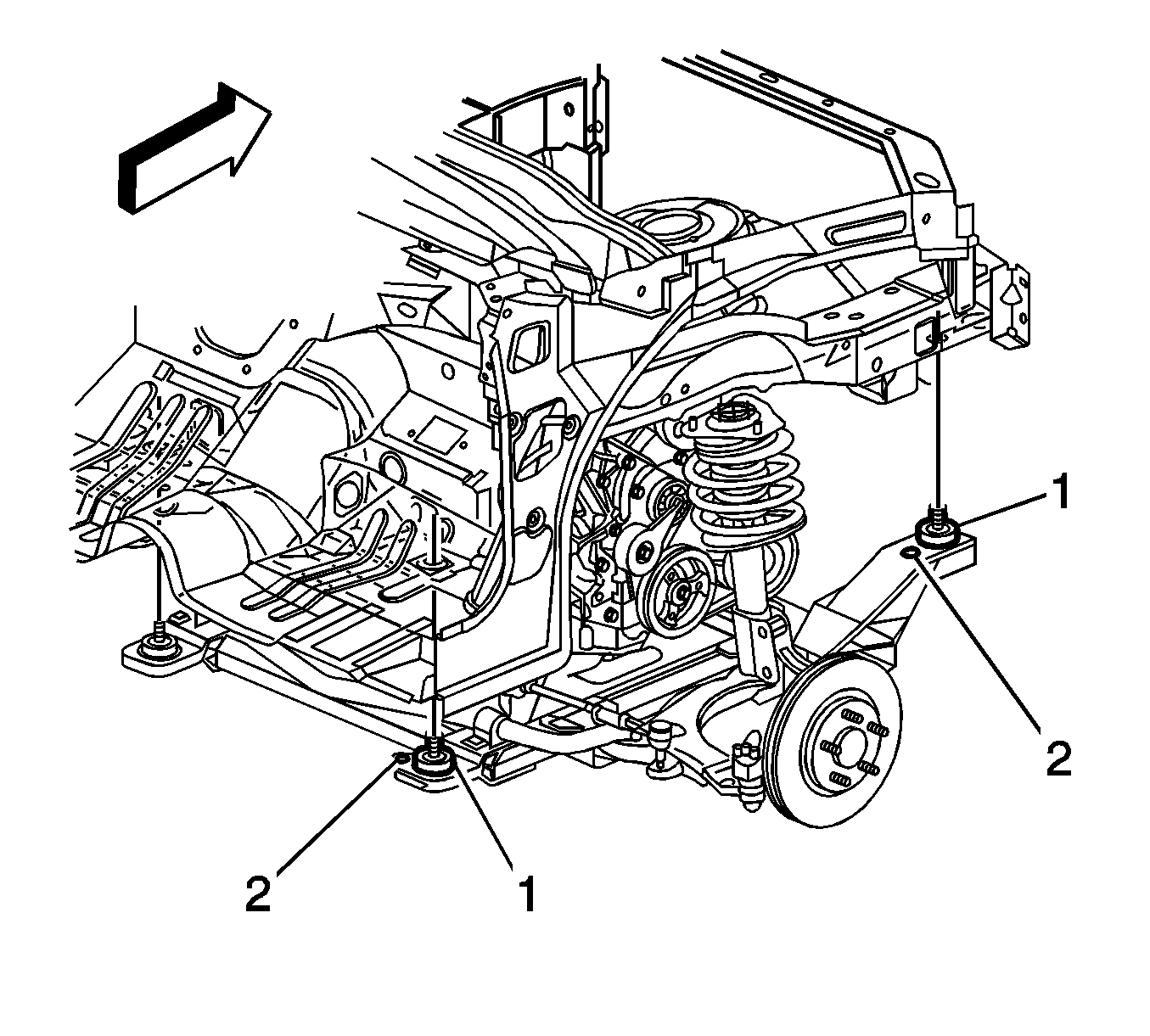 1
2
2
1