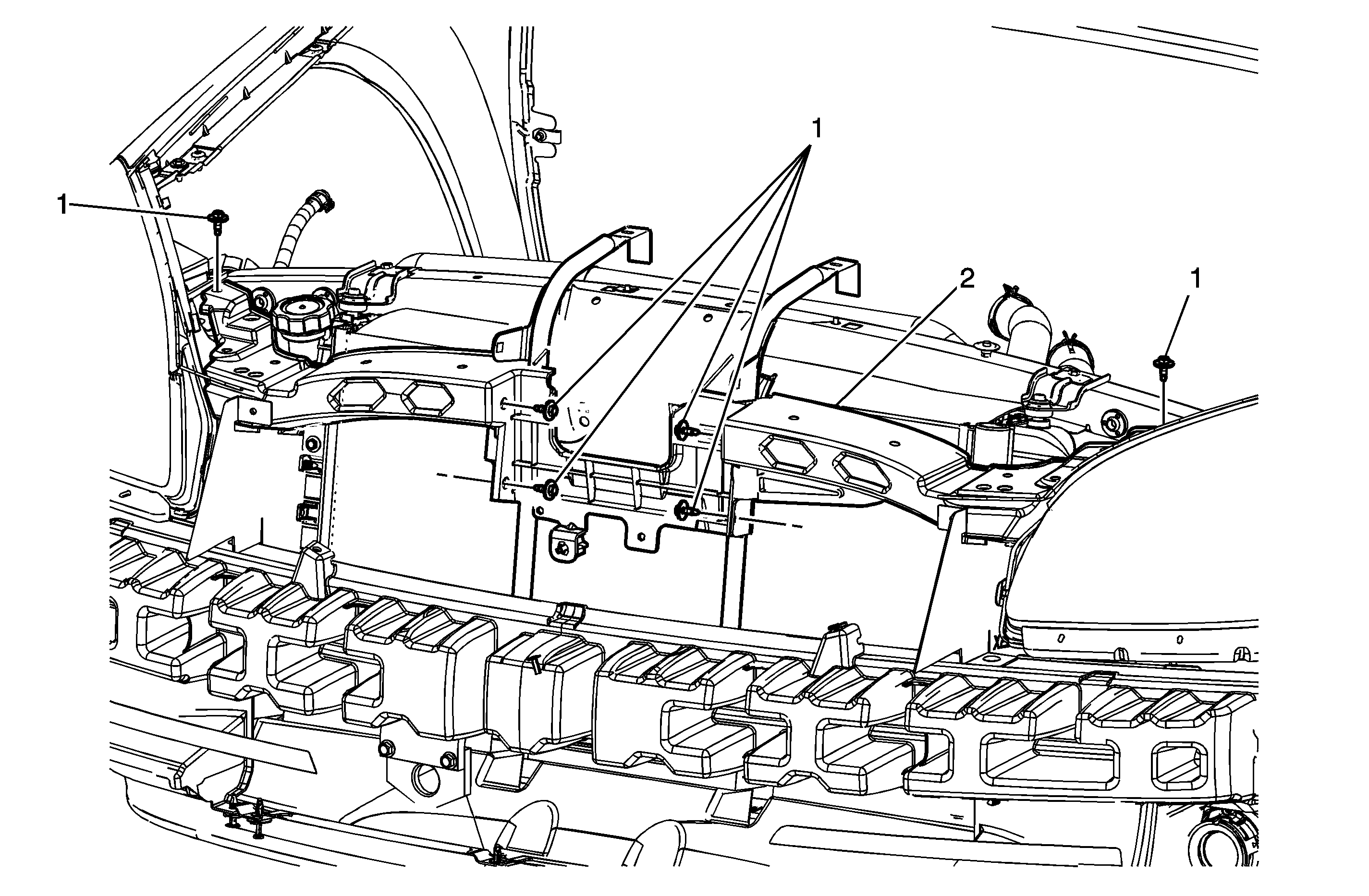 1
1
2
1