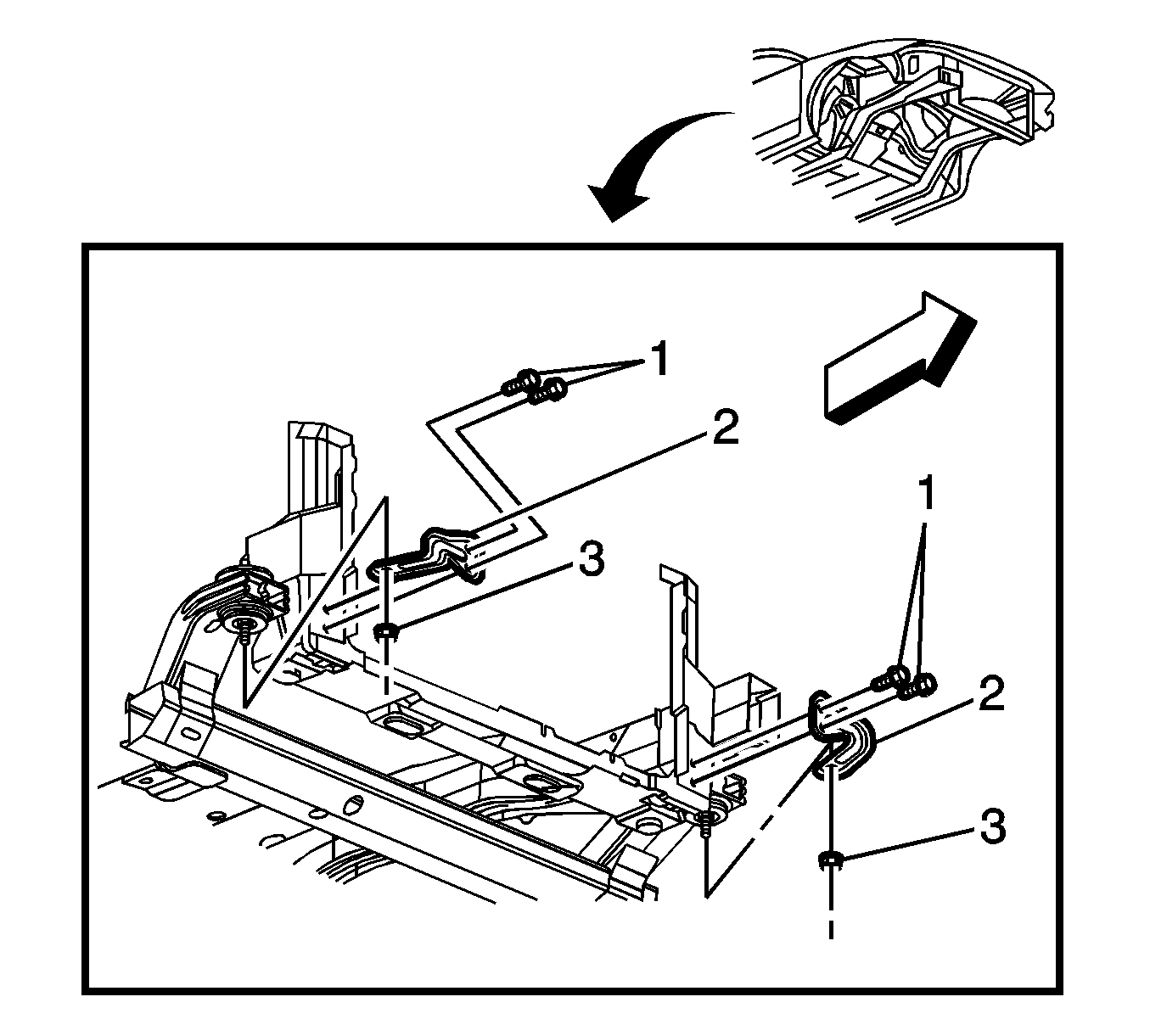 1
2
3
1
2
3