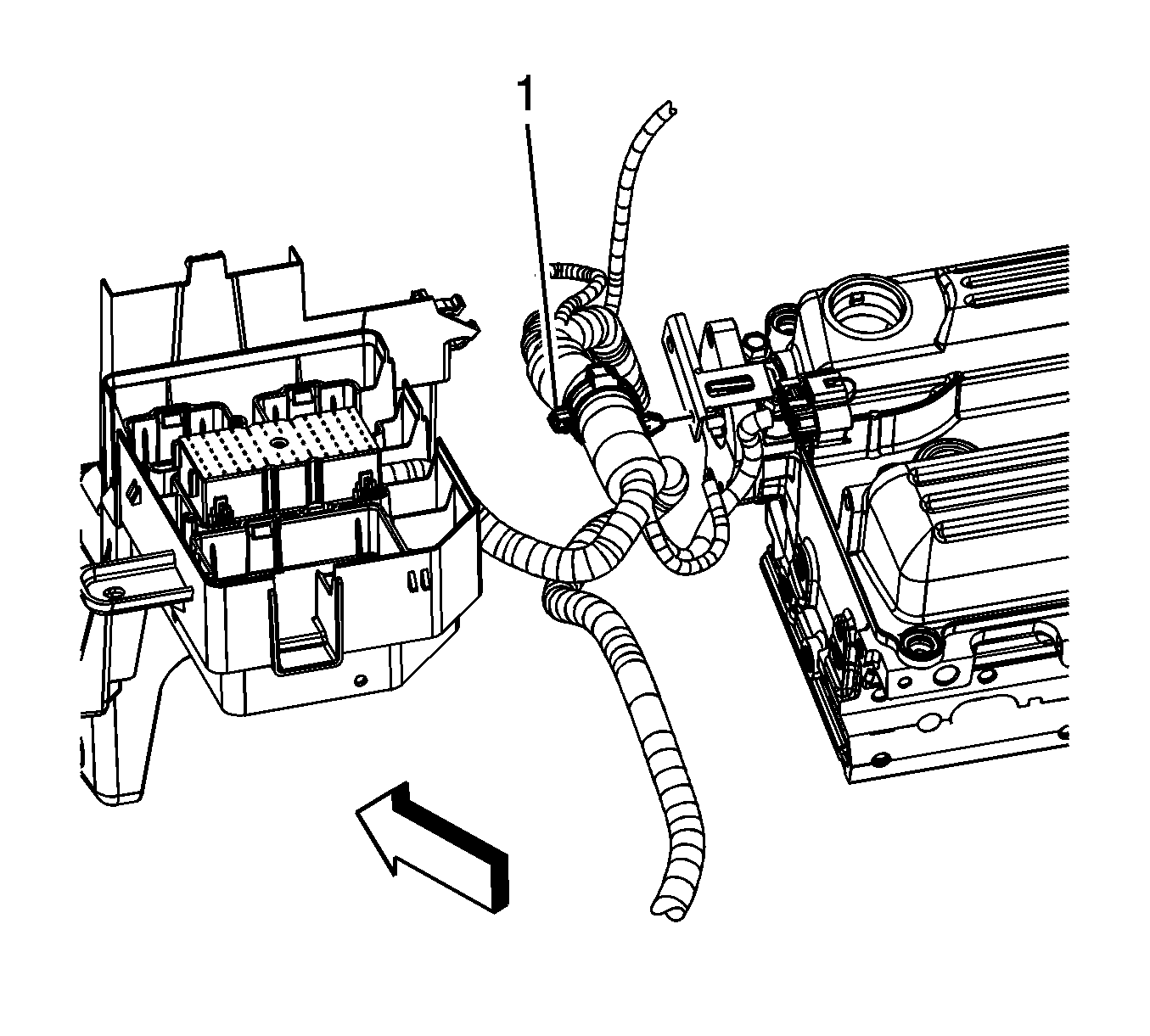 1