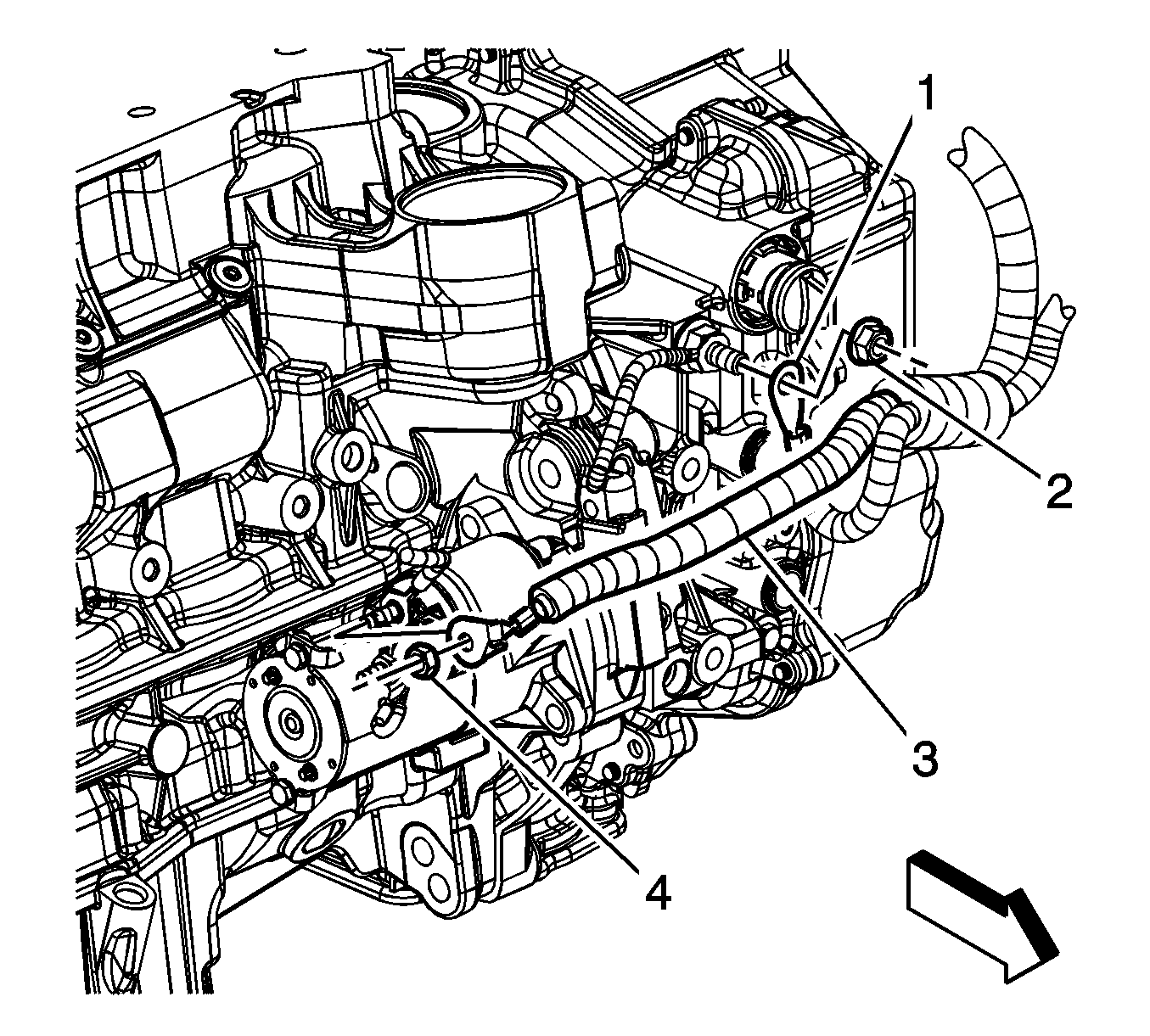 1
2
3
4