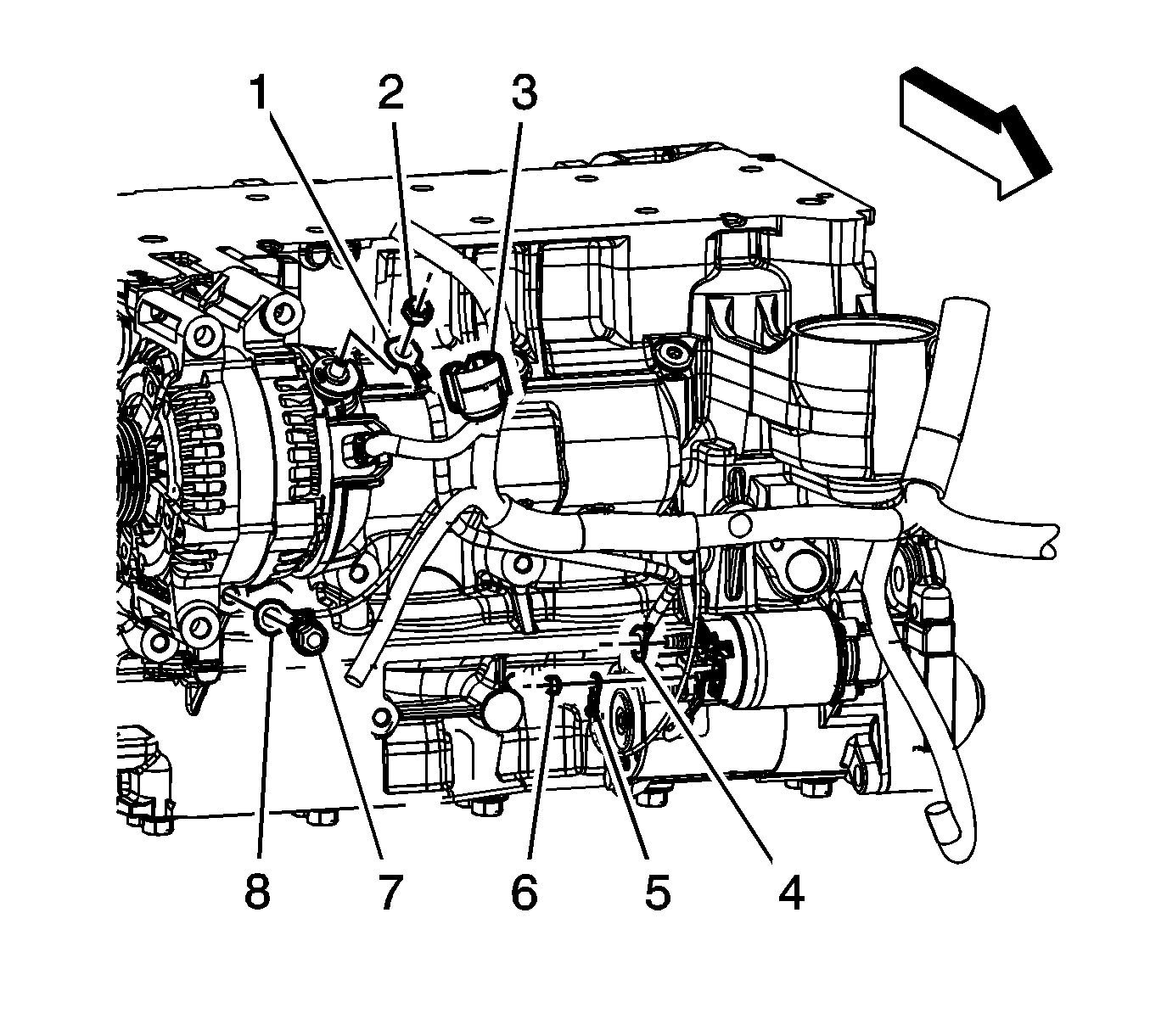 1 2 3

8 7 6 5 4