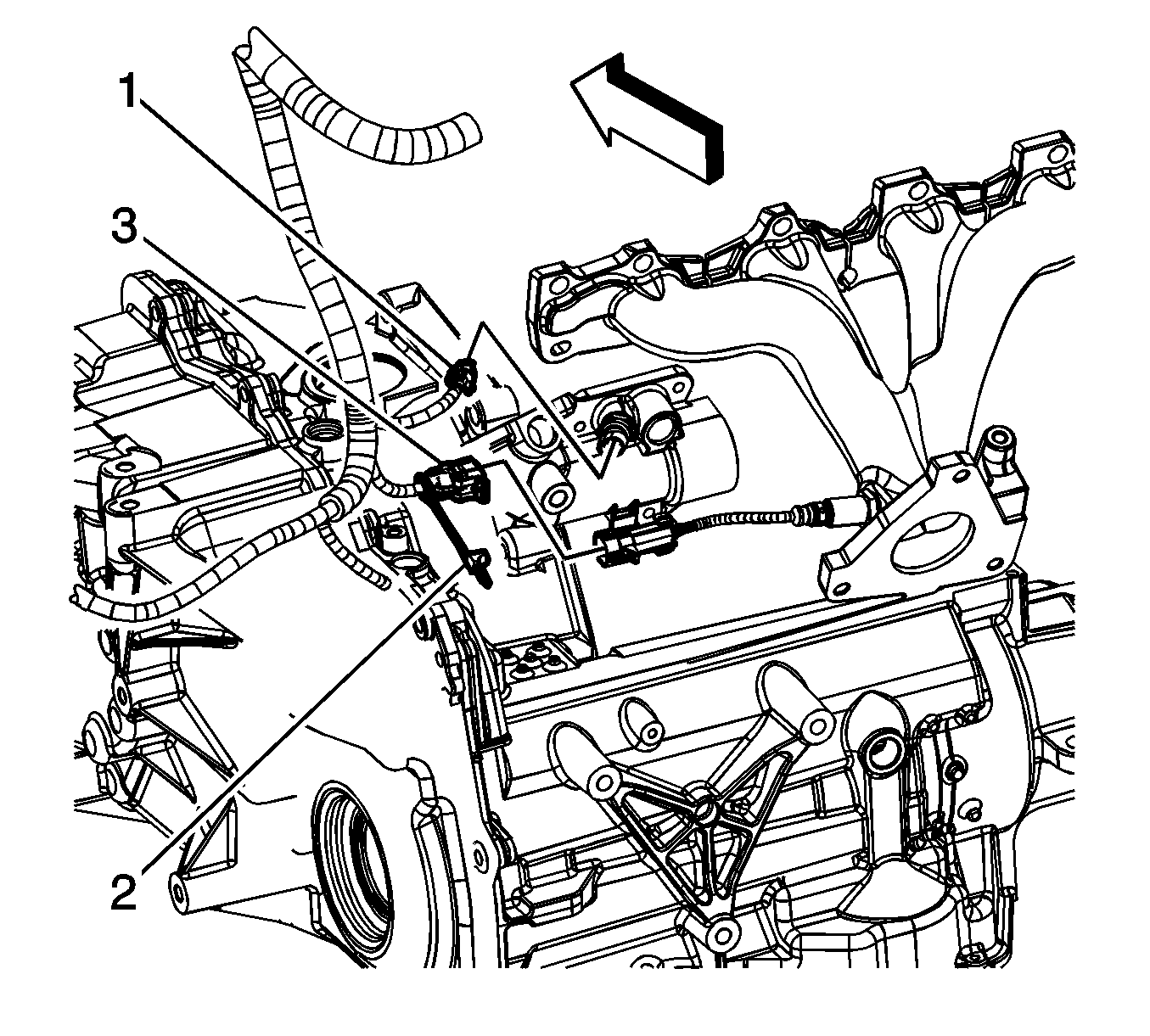 1
3
2