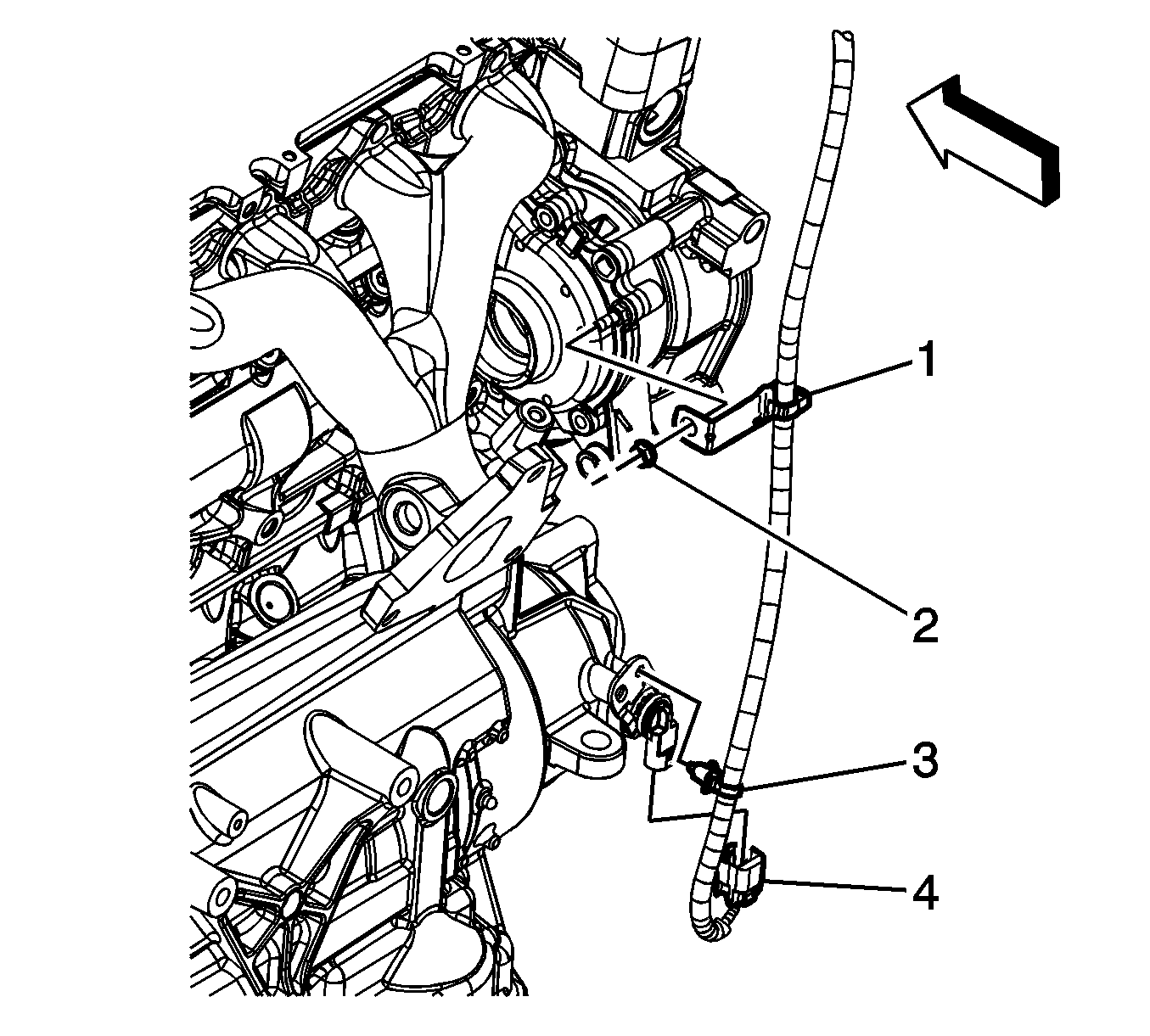 1
2
3
4