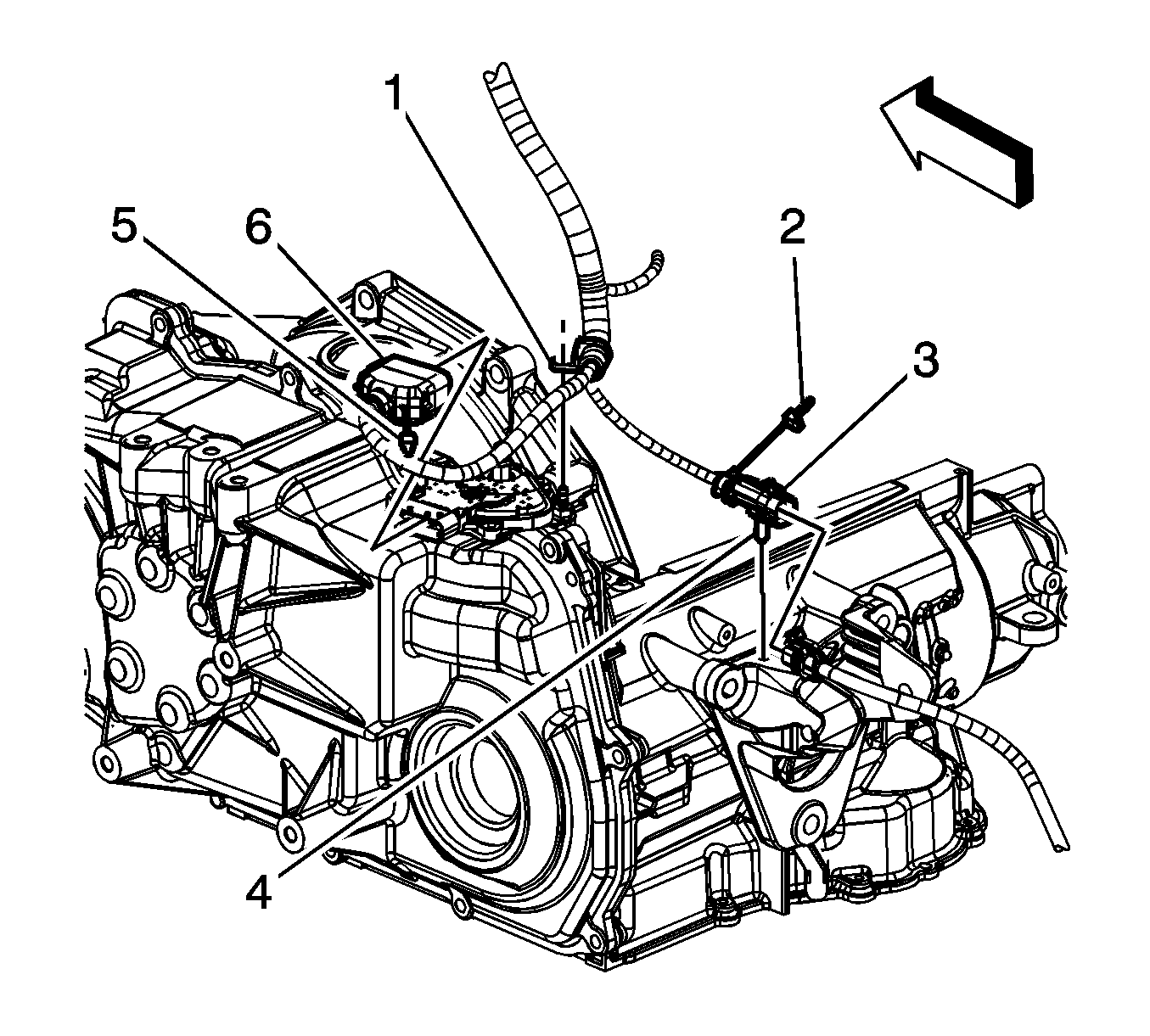 1
5
6
2
3
4