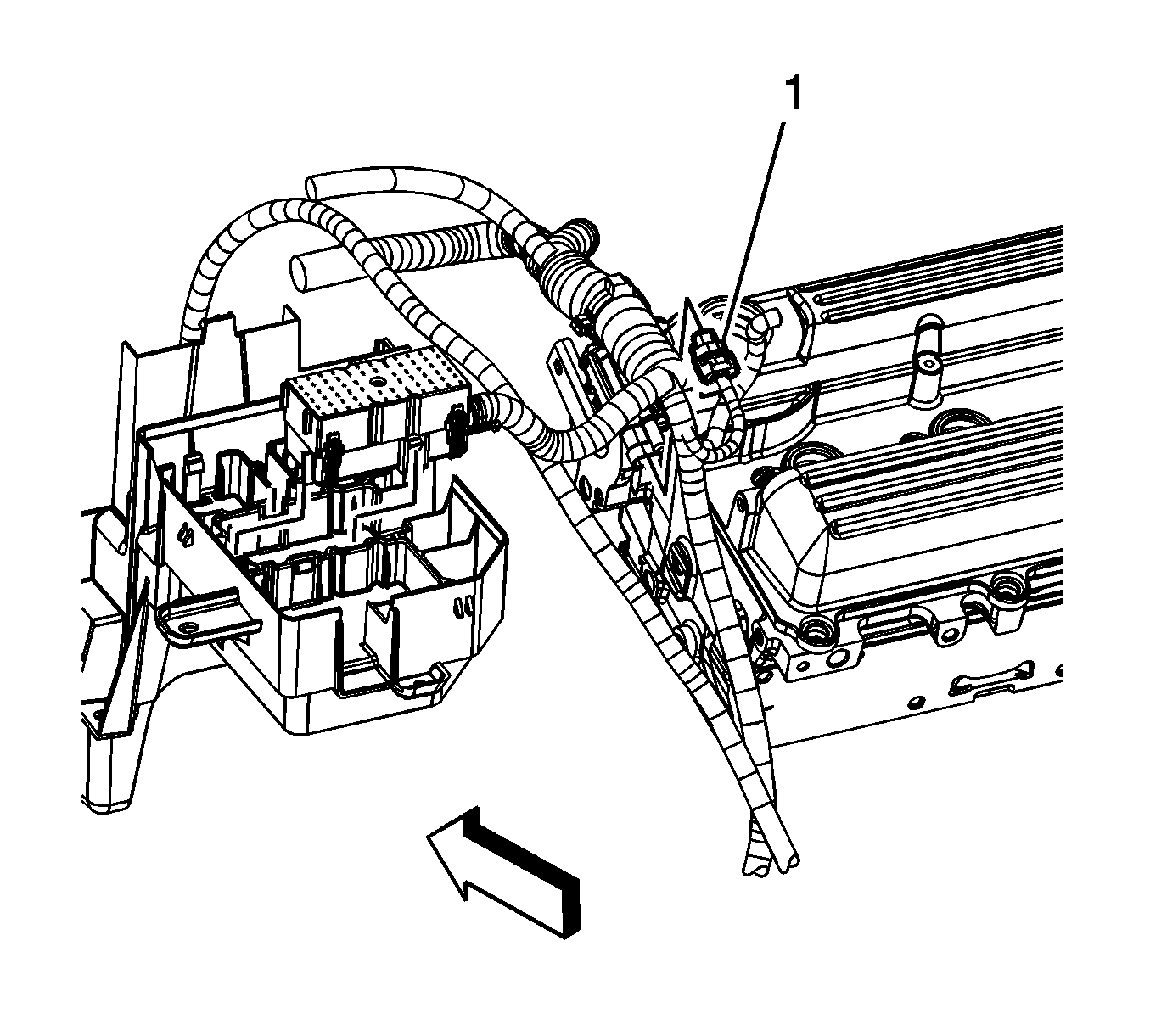 1