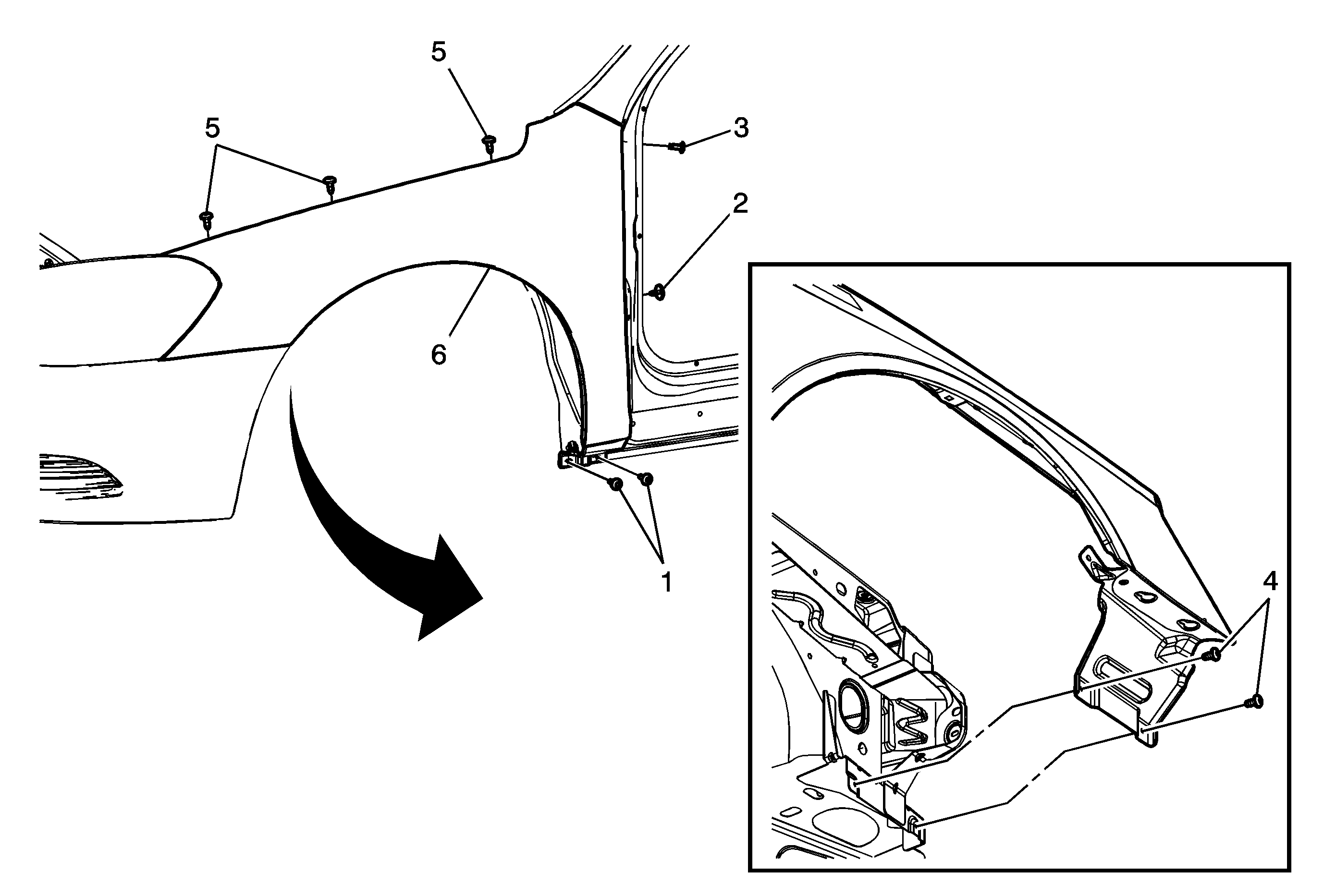 5
5
3
2
6
1
4