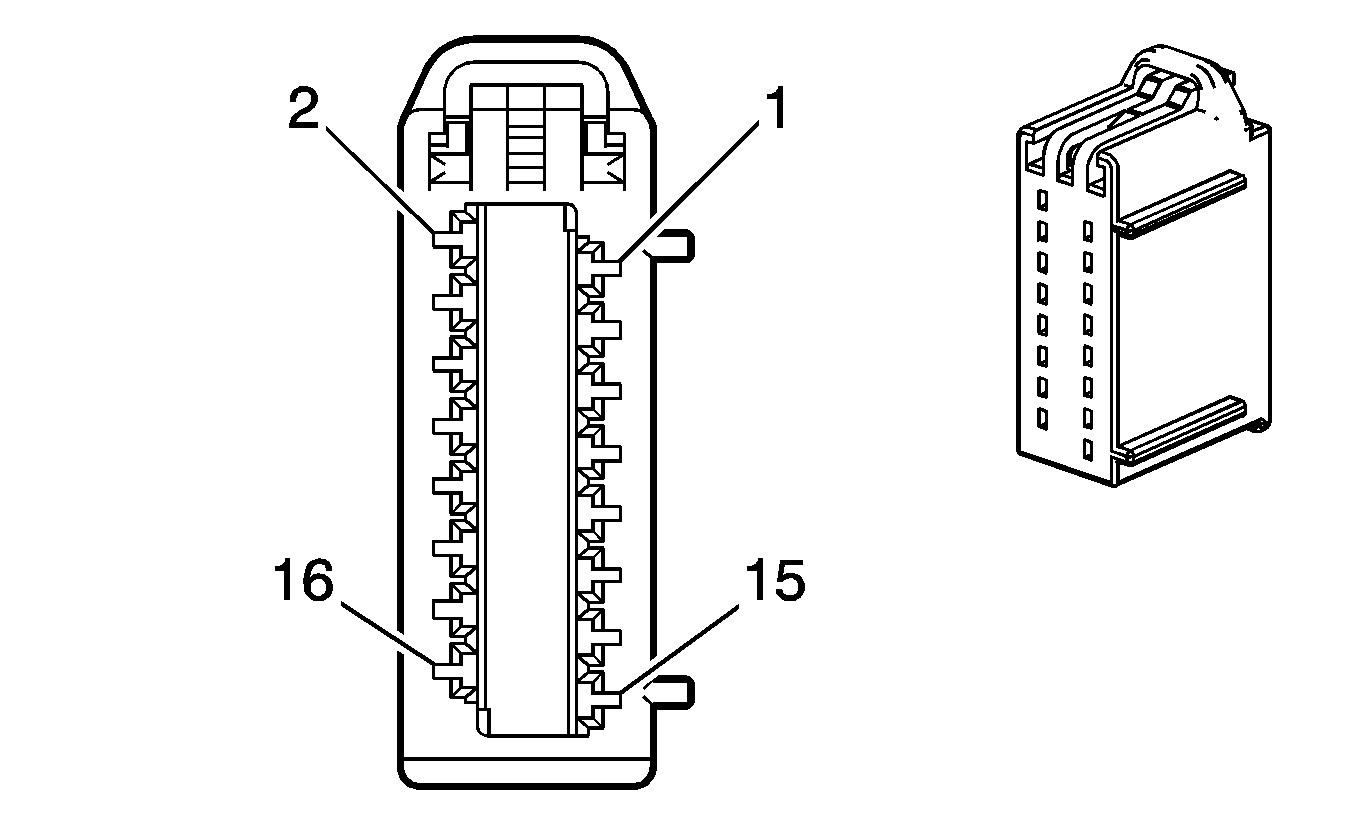 2
1
16
15