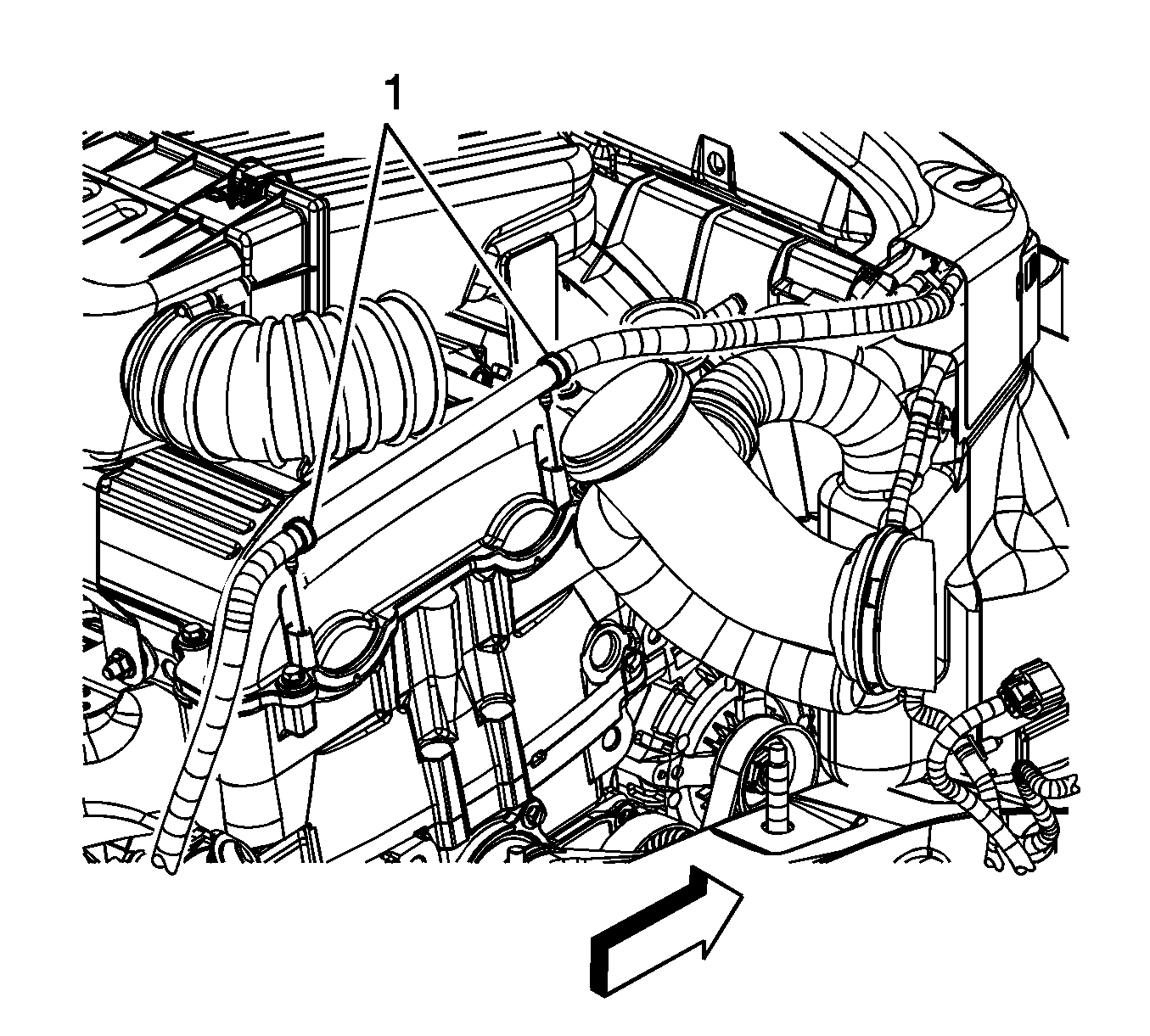 1