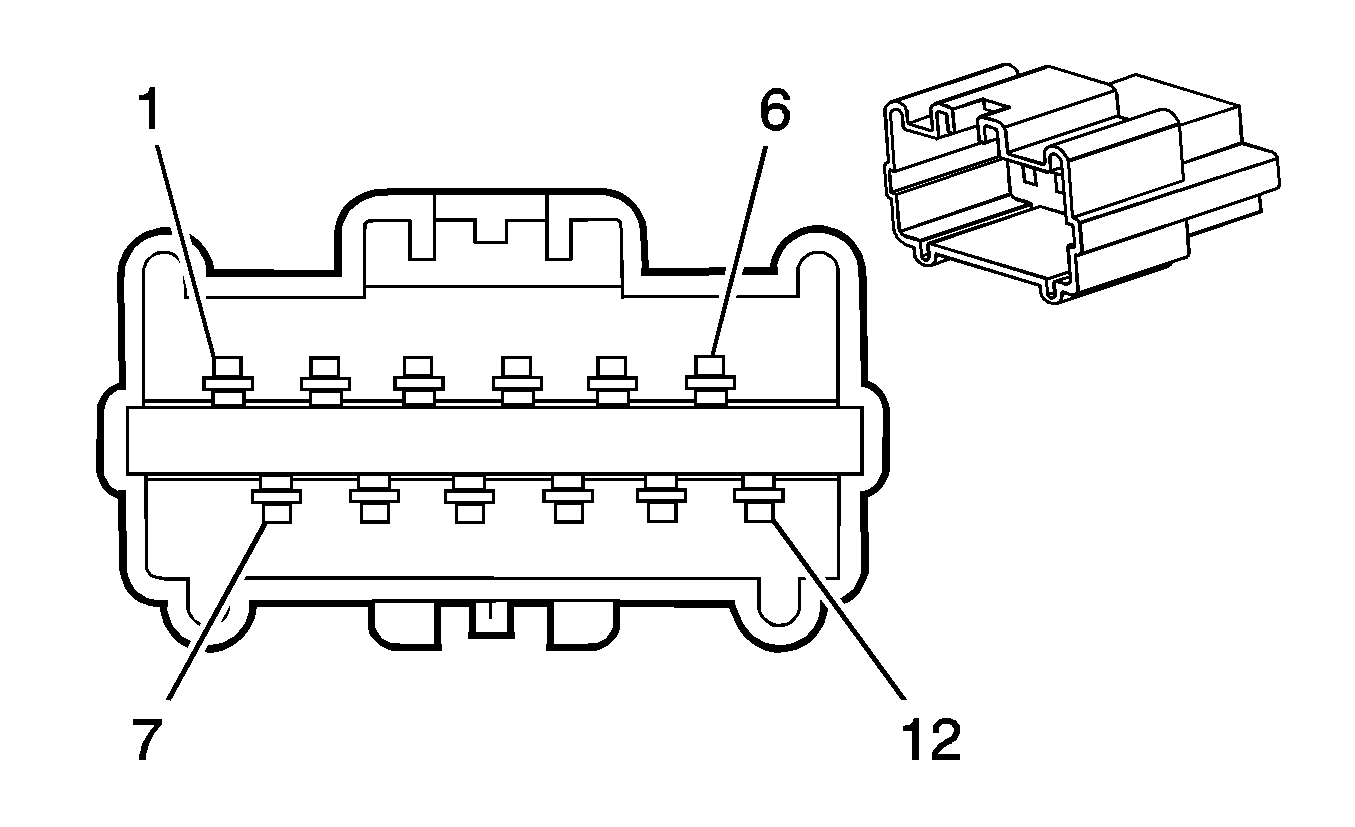 1
6
7
12