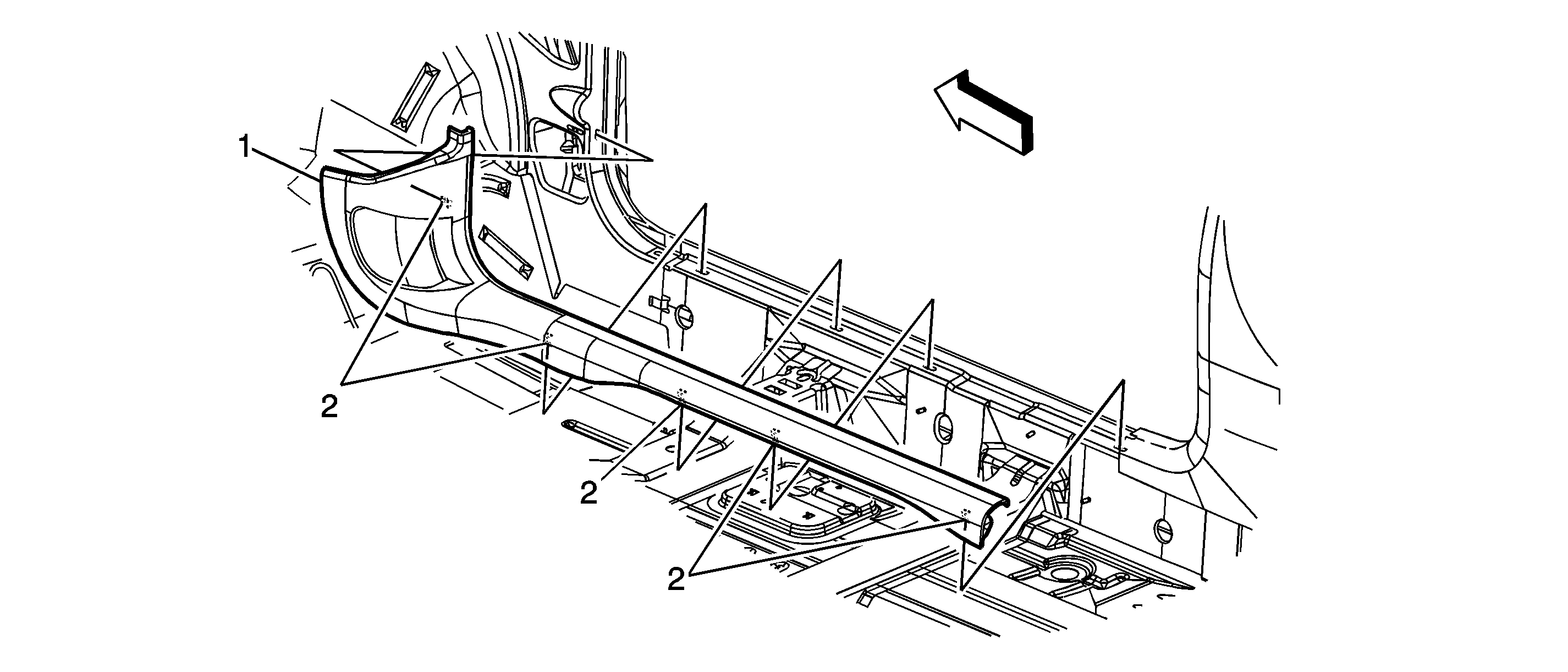 1

2

2

2