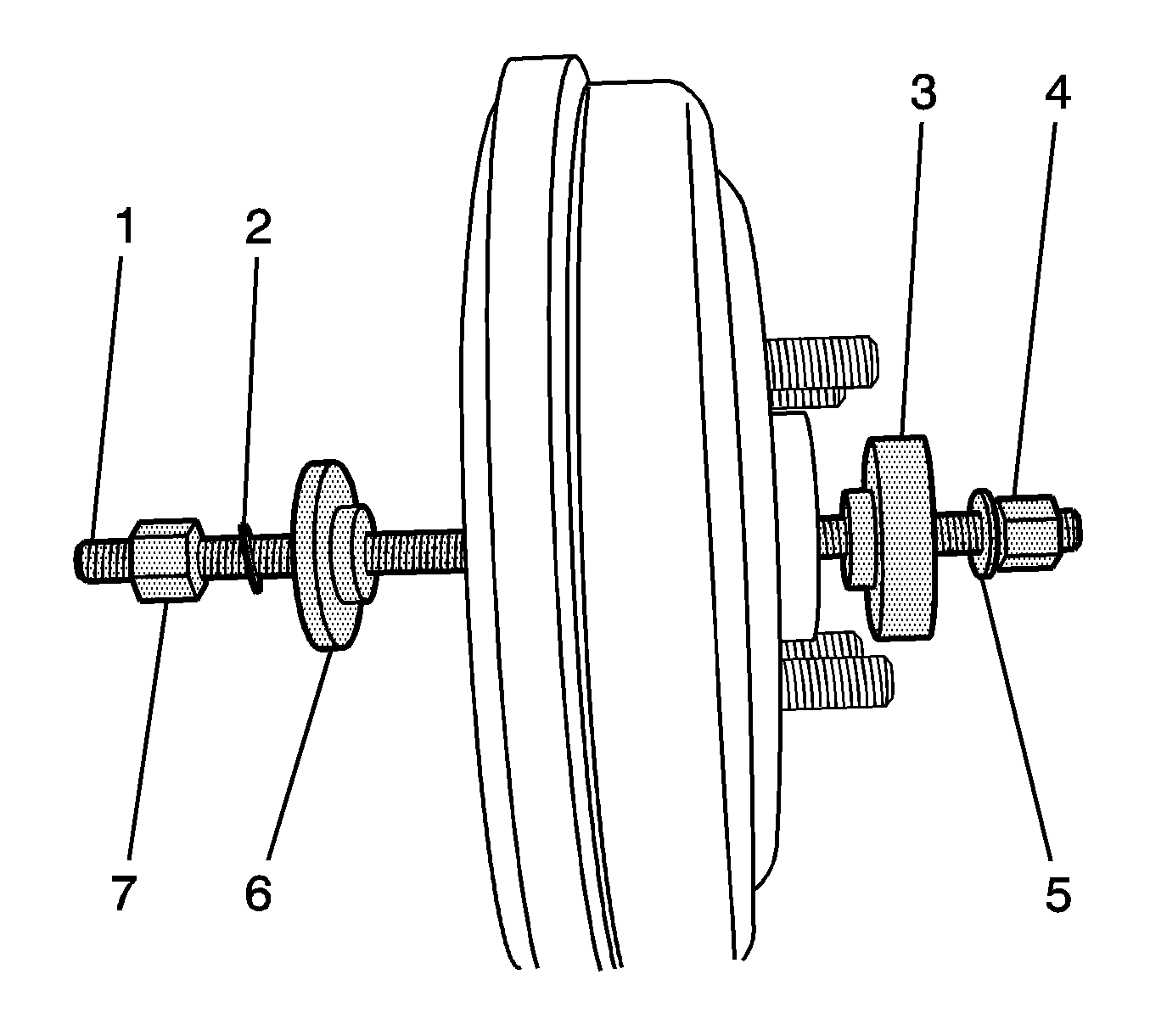 1
2
3
4
7
6
5