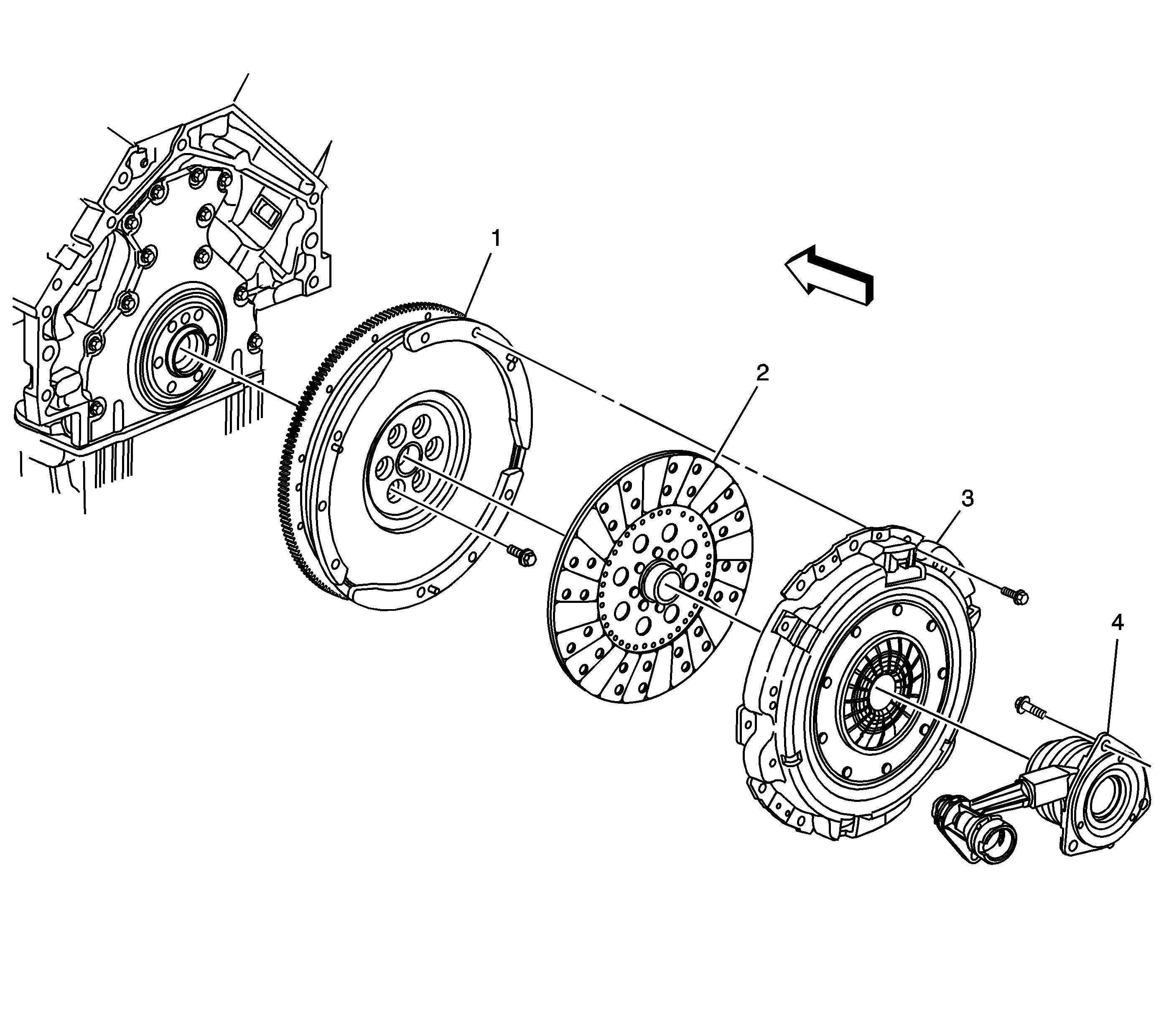 1
2
3
4