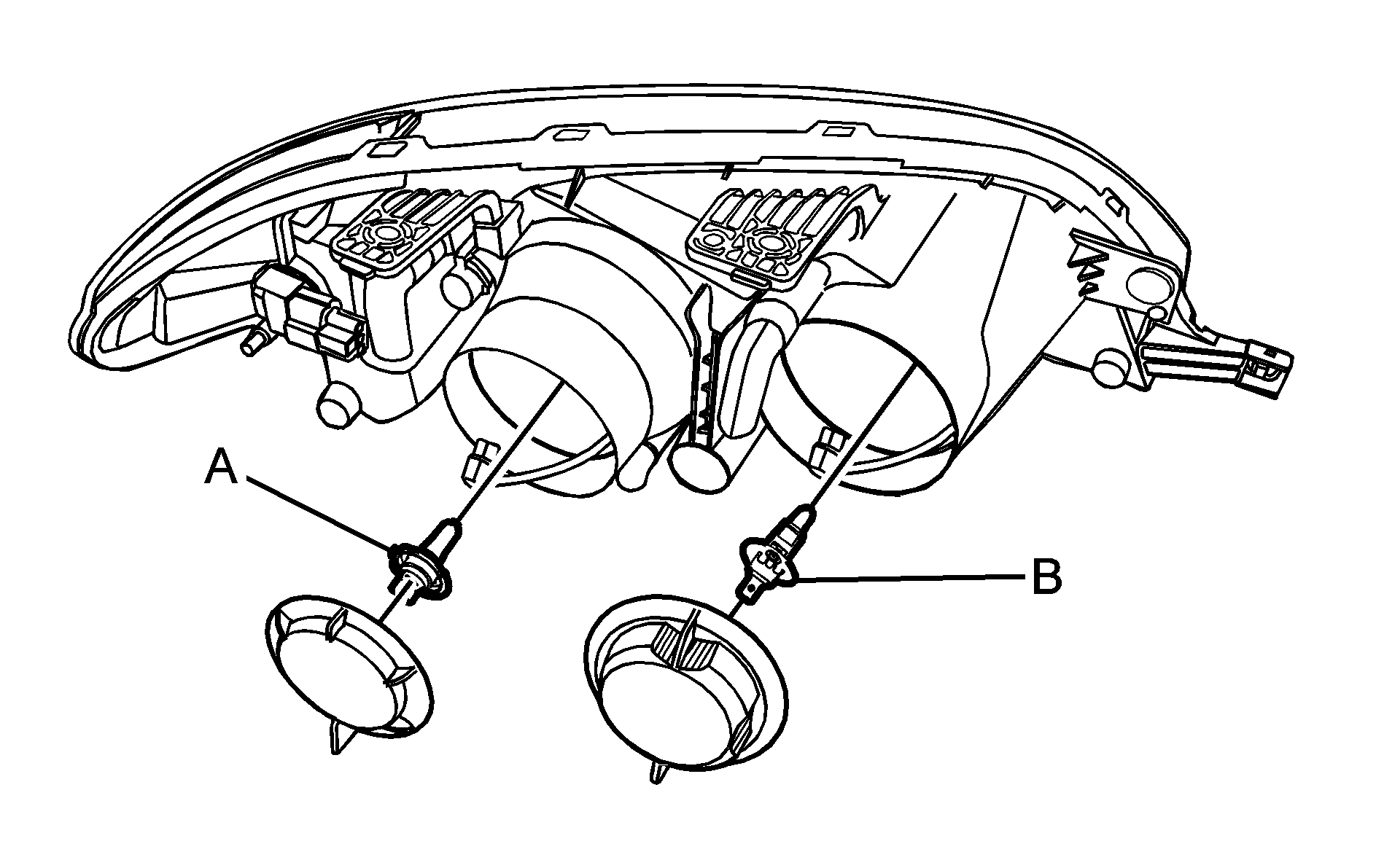 A

B