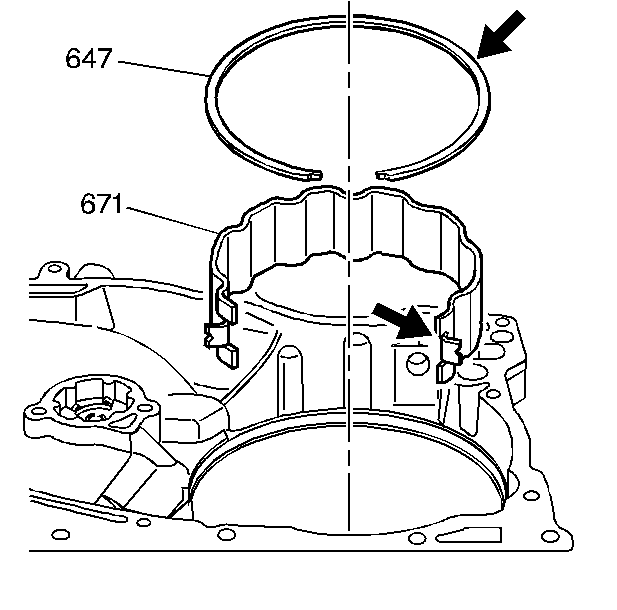 647

671