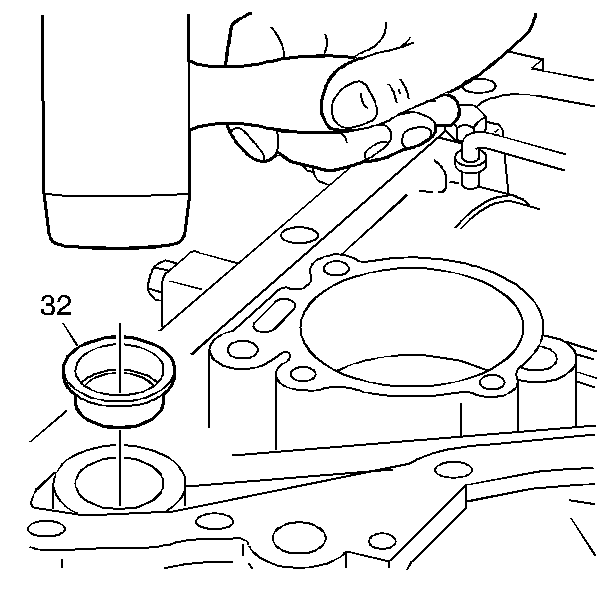 32