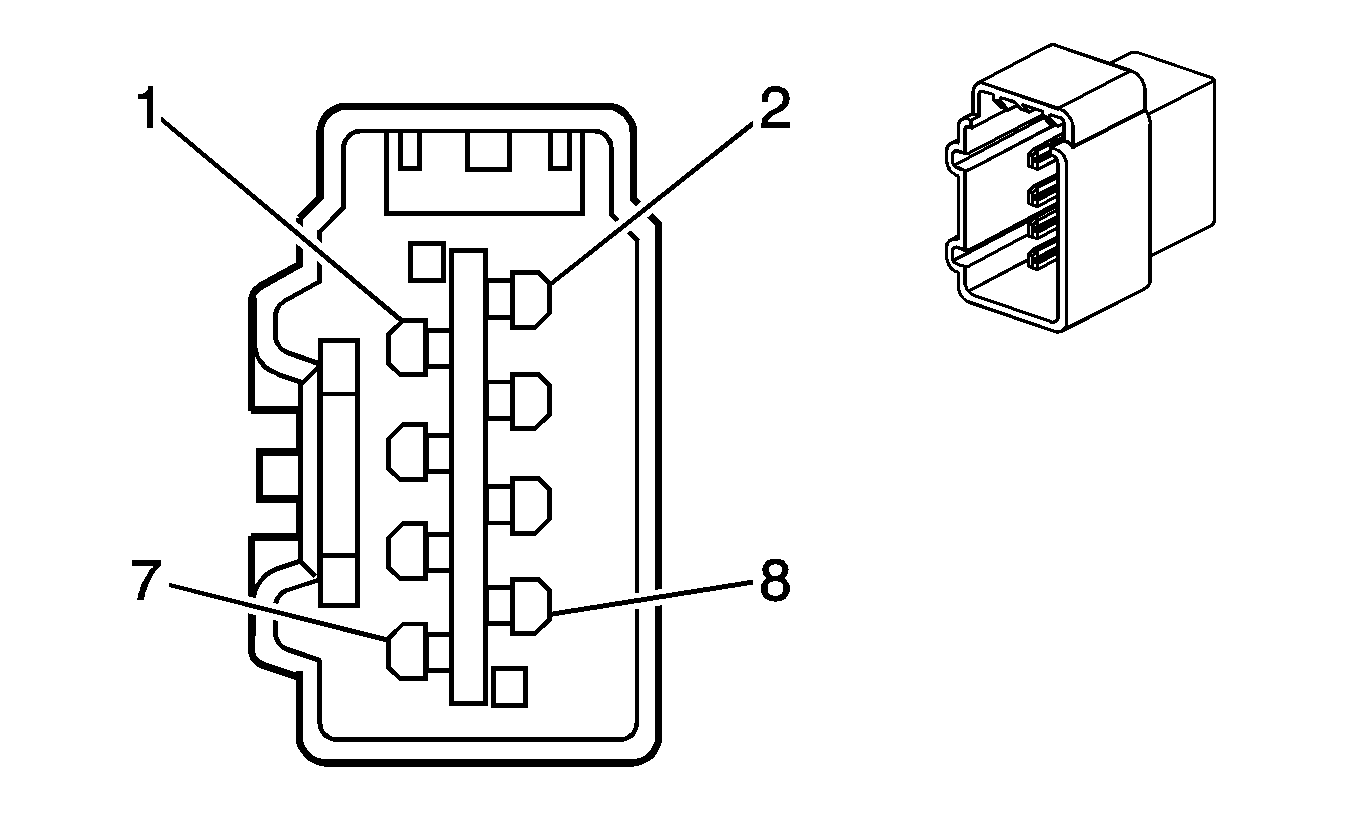 1
2
7
8