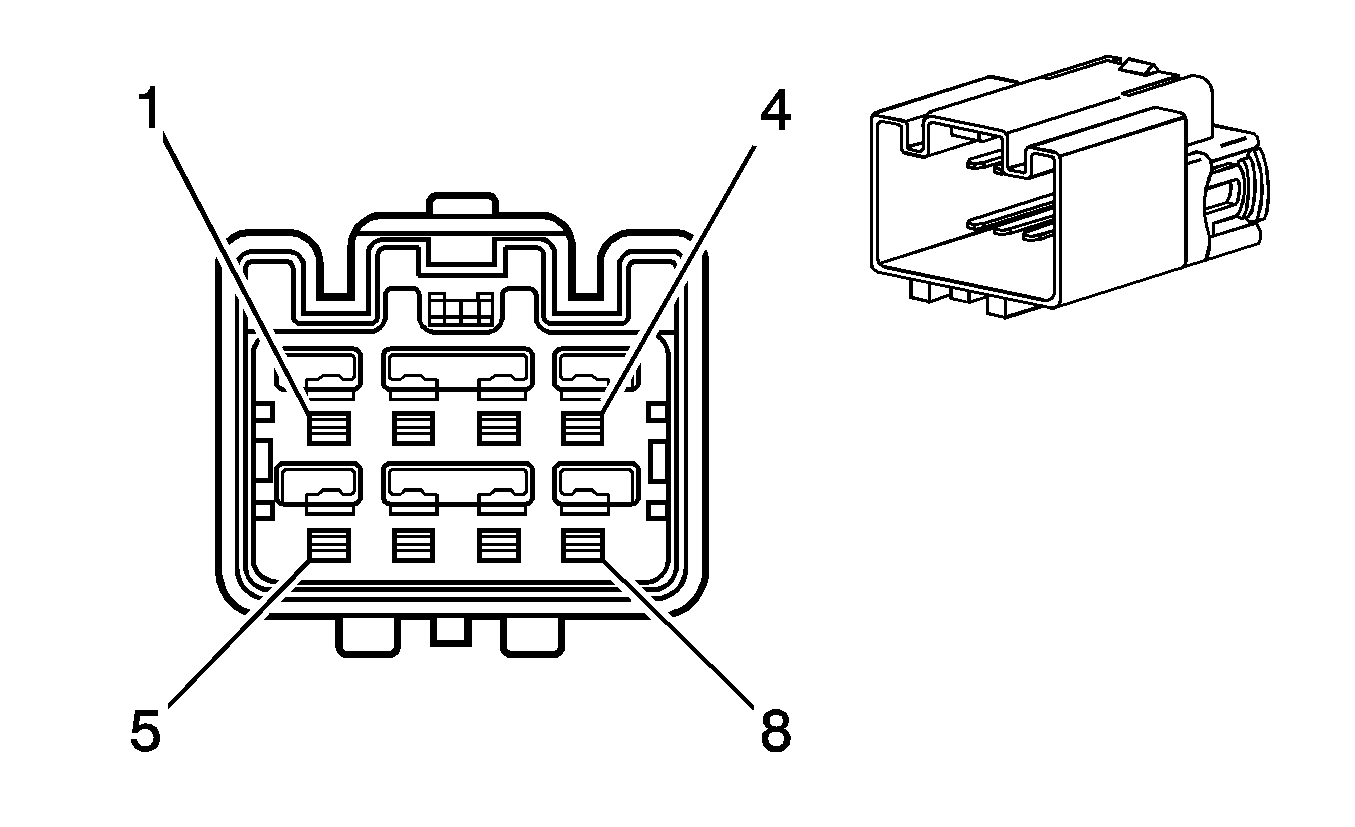 1
4
5
8