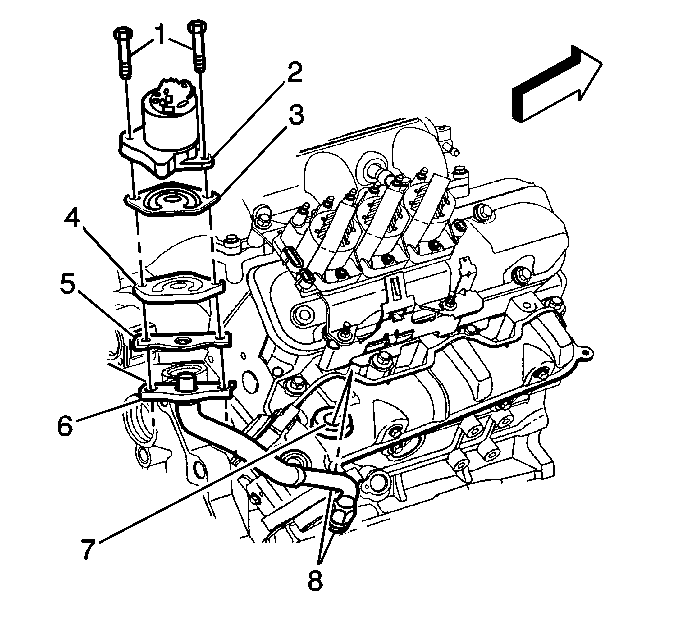 1
2
3
4
5
6
7
8