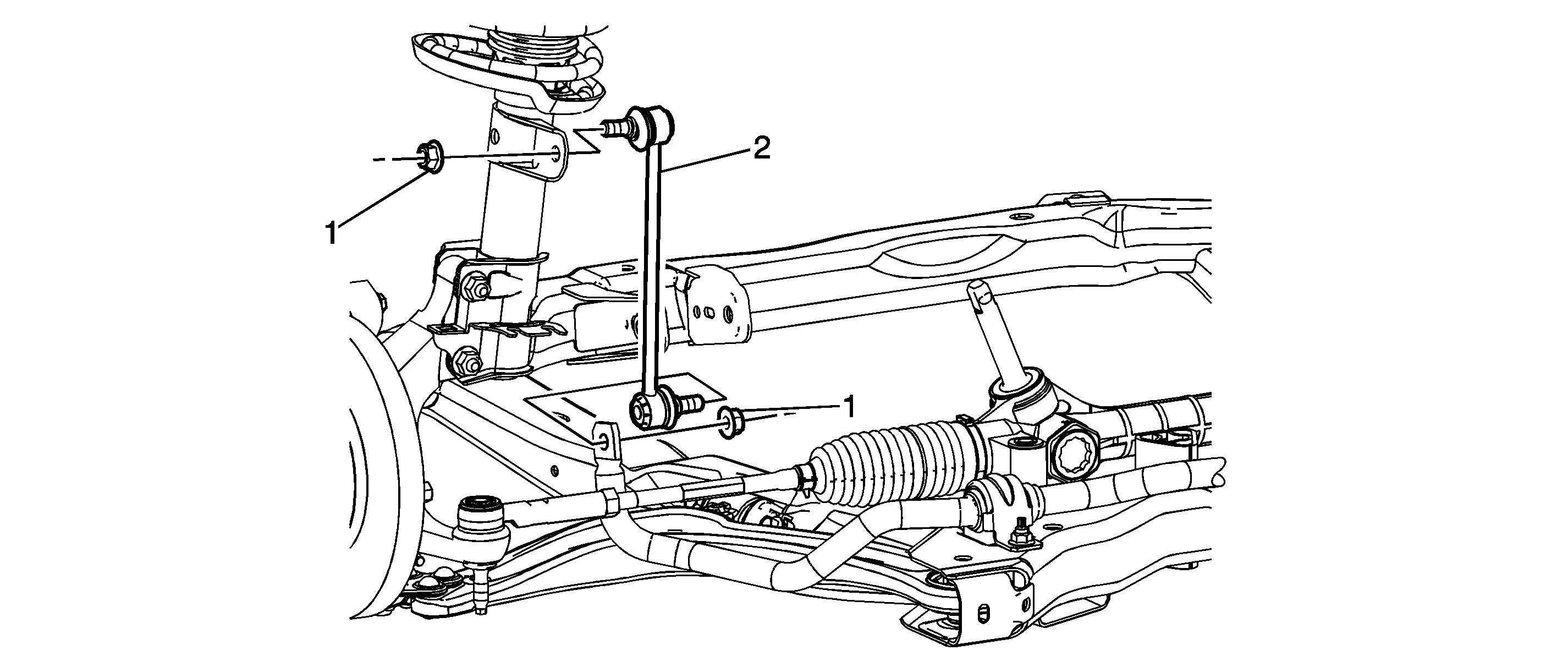 2
1
1