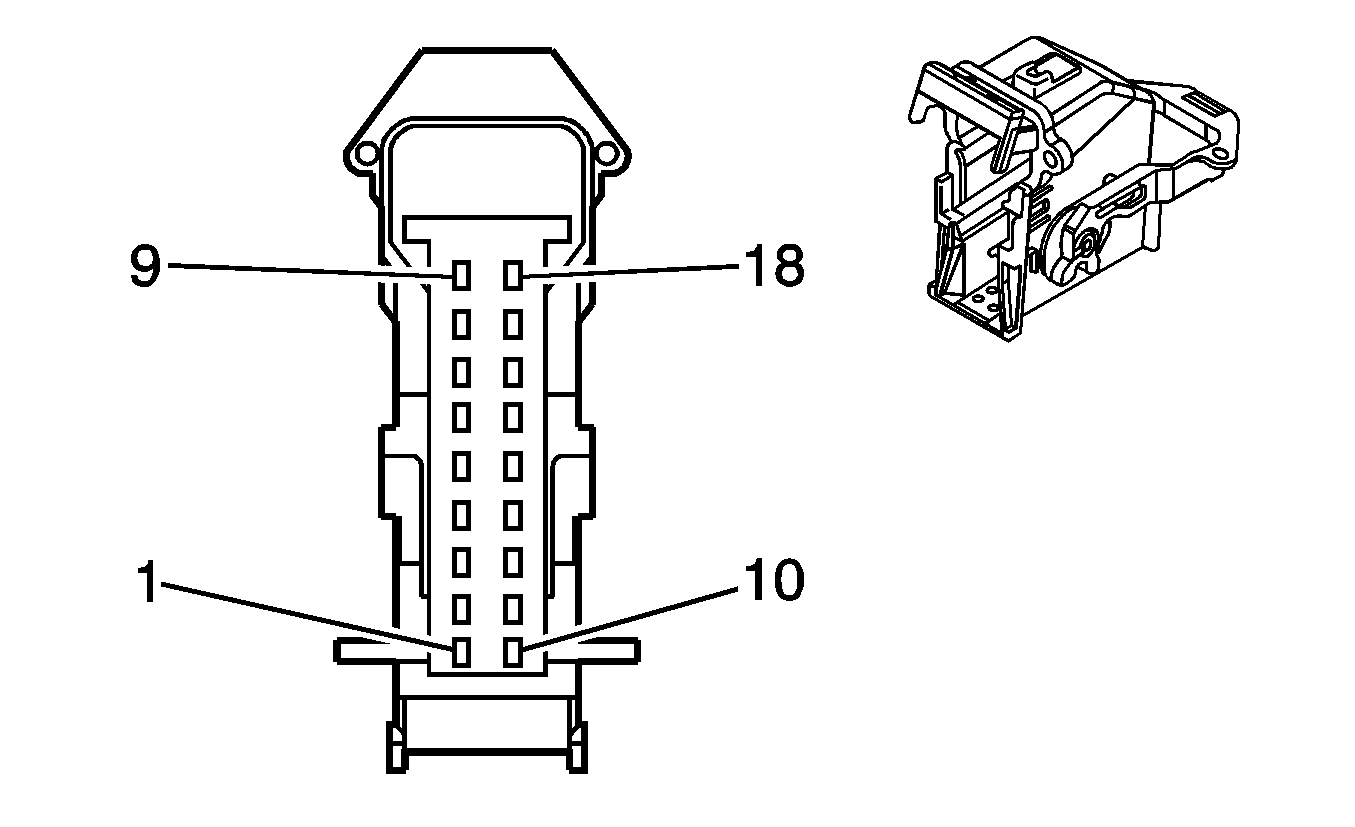 9
18
1
10