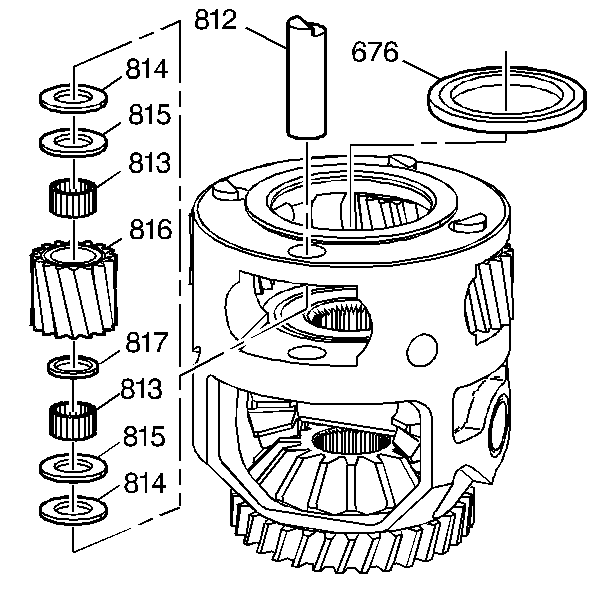 812
676
814
815
813
816
817
813
815
814