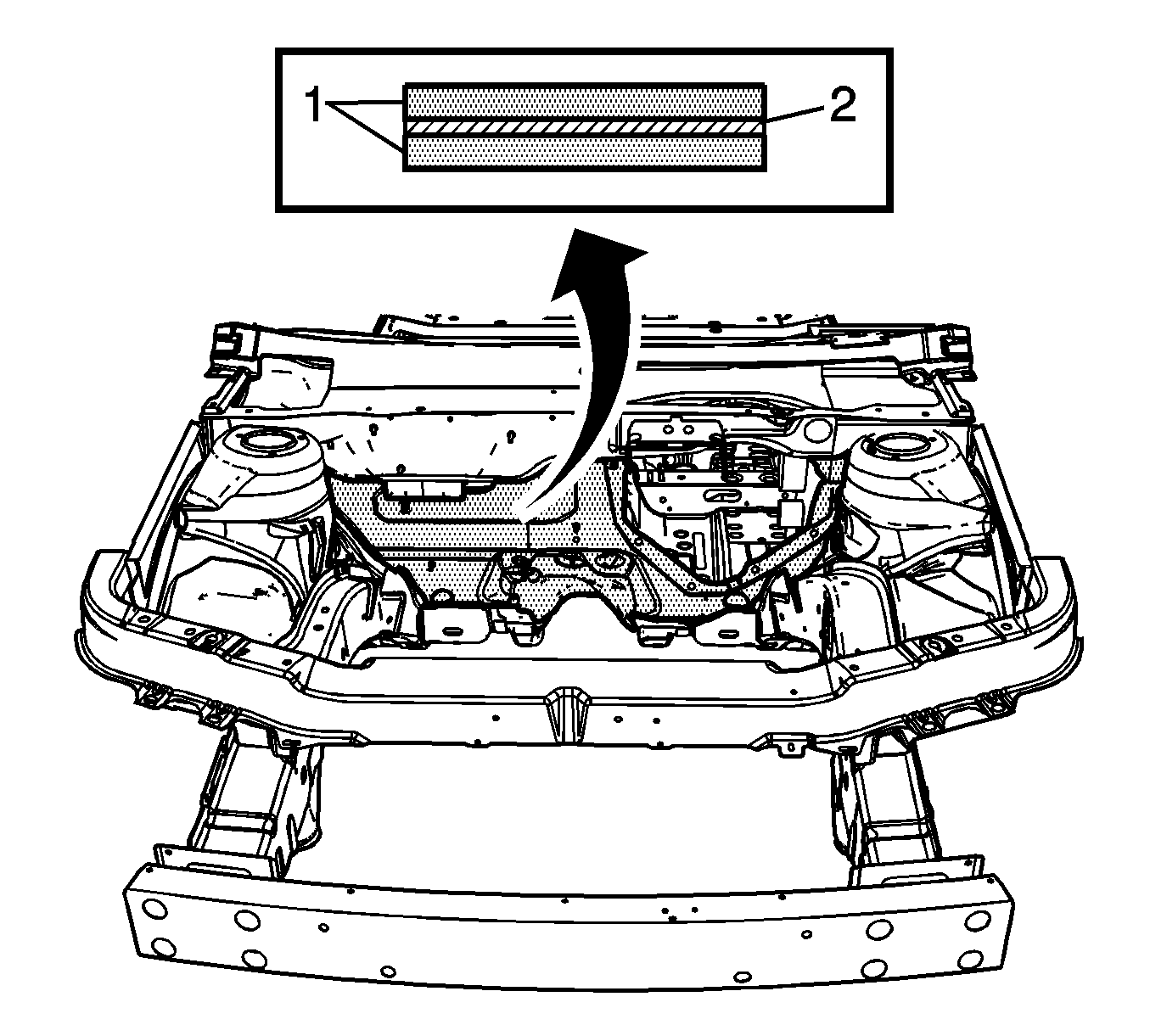 1
2